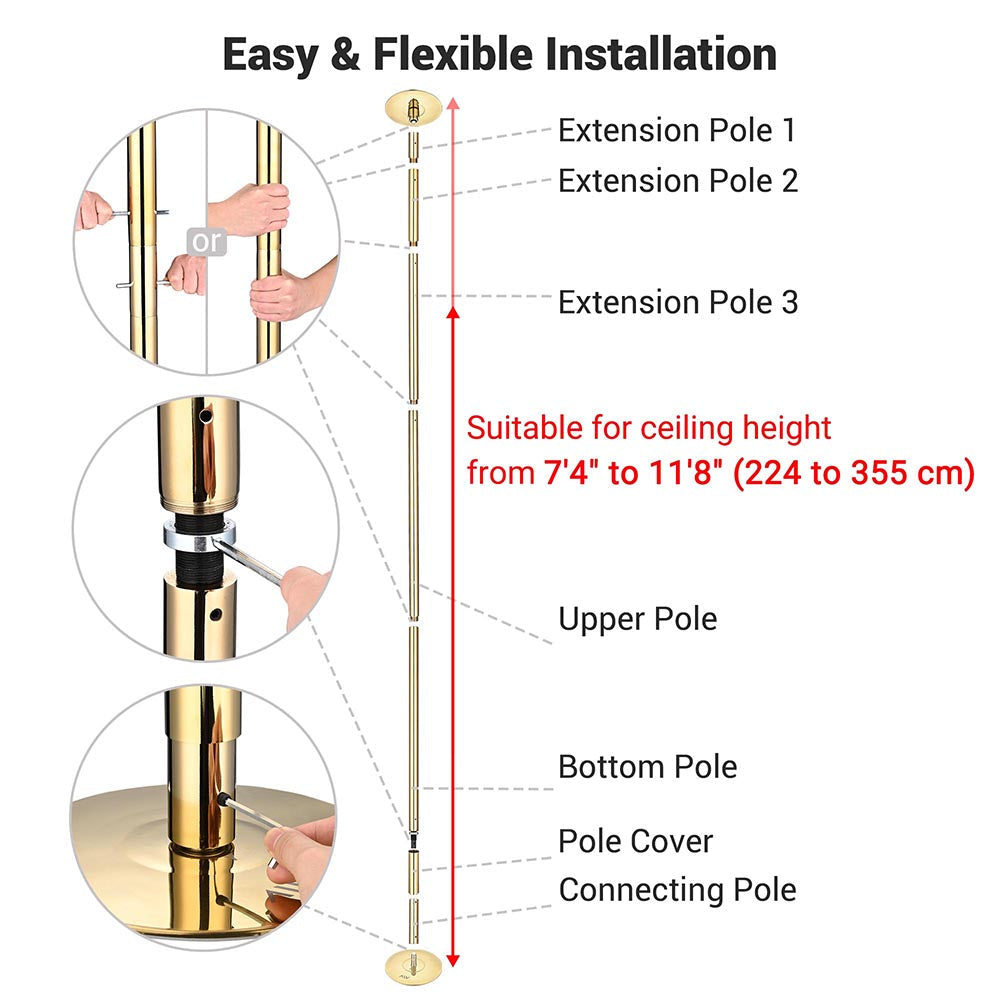 Easy & Flexible Installation

or

Extension Pole 1

Extension Pole 2

Extension Pole 3

Suitable for ceiling height from 7'4" to 11'8" (224 to 355 cm)

Upper Pole

Bottom Pole

Pole Cover

Connecting Pole