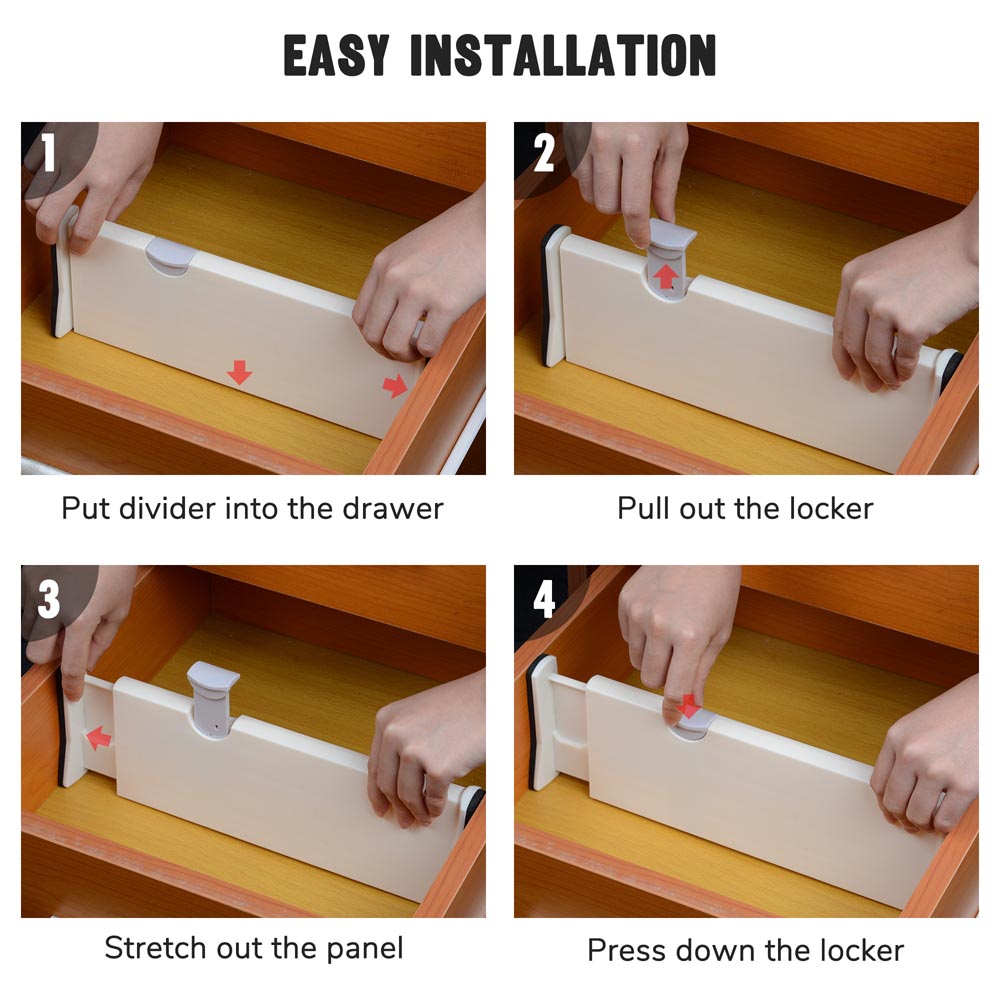 EASY INSTALLATION

1

Put divider into the drawer

2

Pull out the locker

3

Stretch out the panel

4

Press down the locker