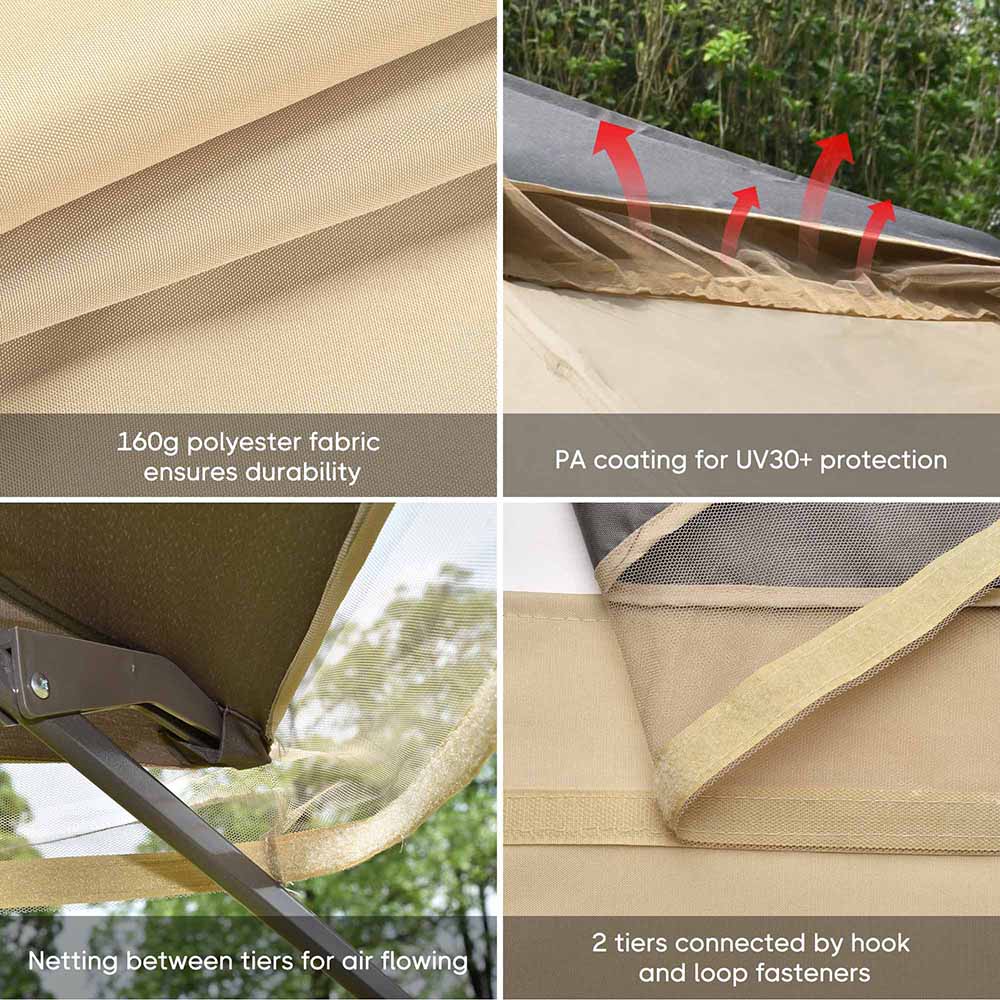 160g polyester fabric ensures durability

PA coating for UV30+ protection

Netting between tiers for air flowing

2 tiers connected by hook and loop fasteners