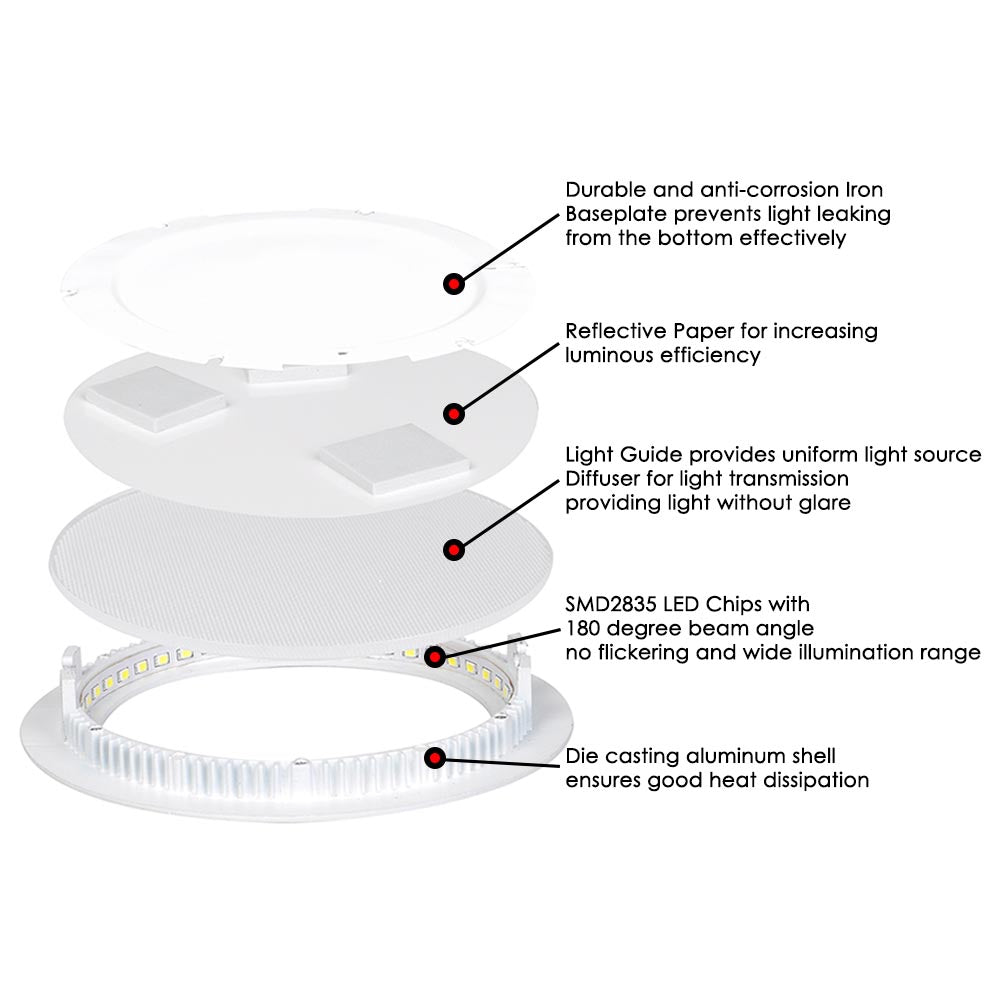 Durable and anti-corrosion Iron Baseplate prevents light leaking from the bottom effectively

Reflective Paper for increasing luminous efficiency

Light Guide provides uniform light source Diffuser for light transmission providing light without glare

SMD2835 LED Chips with 180 degree beam angle no flickering and wide illumination range

Die casting aluminum shell ensures good heat dissipation