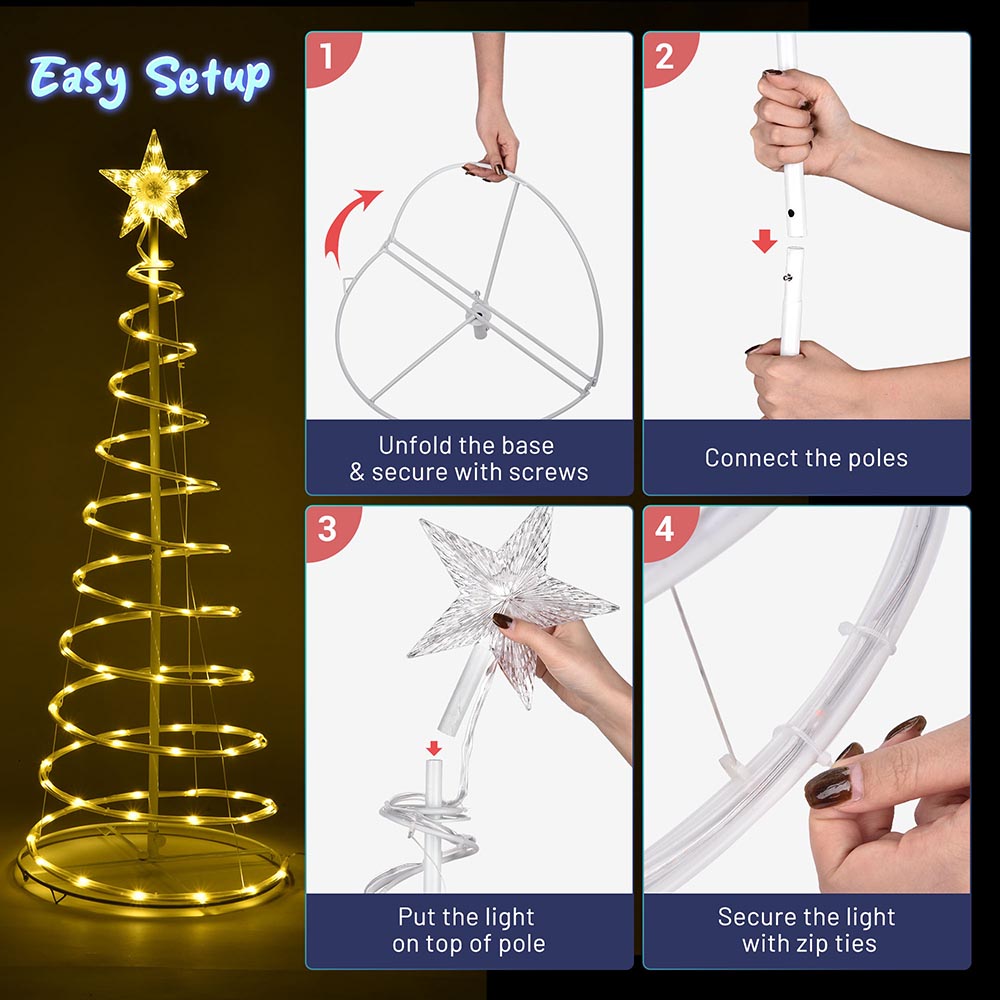 Easy Setup

1

Unfold the base & secure with screws

2

Connect the poles

3

Put the light on top of pole

4

Secure the light with zip ties