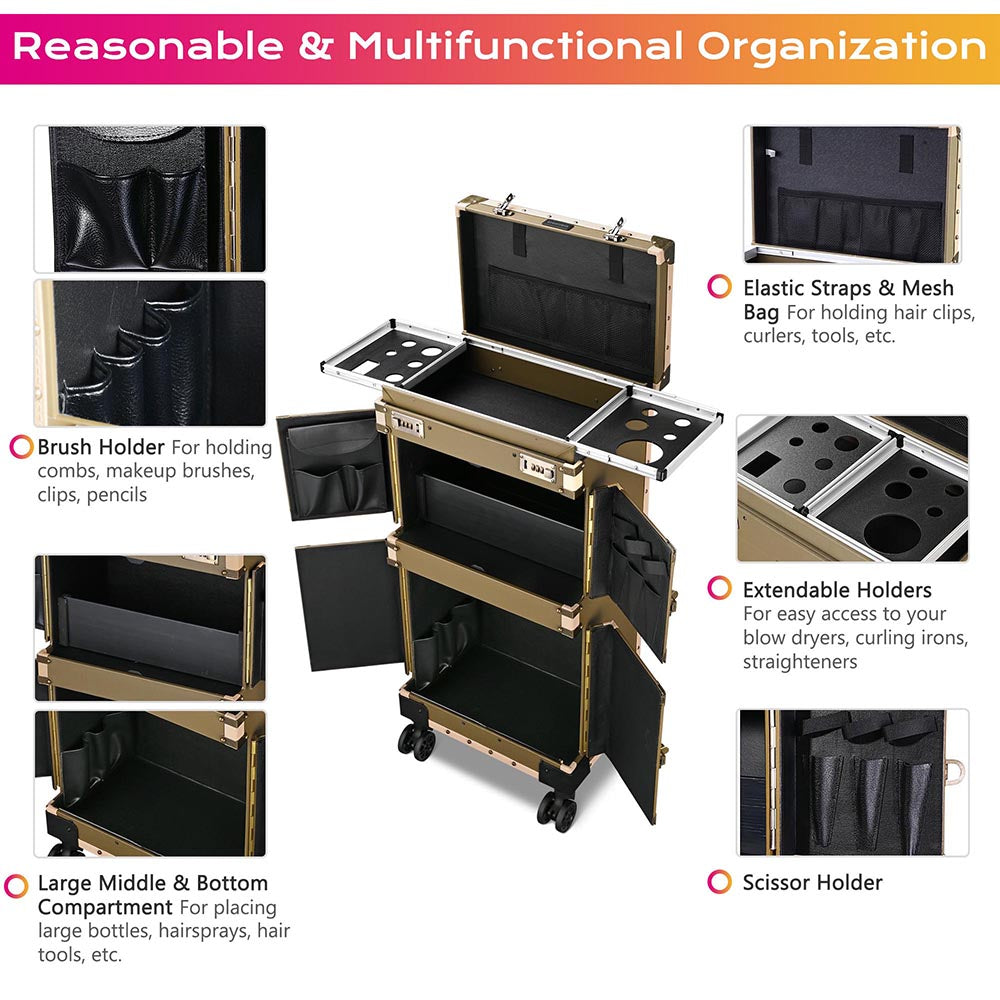 Reasonable & Multifunctional Organization

Brush Holder For holding combs, makeup brushes, clips, pencils

Large Middle & Bottom Compartment For placing large bottles, hairsprays, hair tools, etc.

Elastic Straps & Mesh Bag For holding hair clips, curlers, tools, etc.

Extendable Holders For easy access to your blow dryers, curling irons, straighteners

Scissor Holder