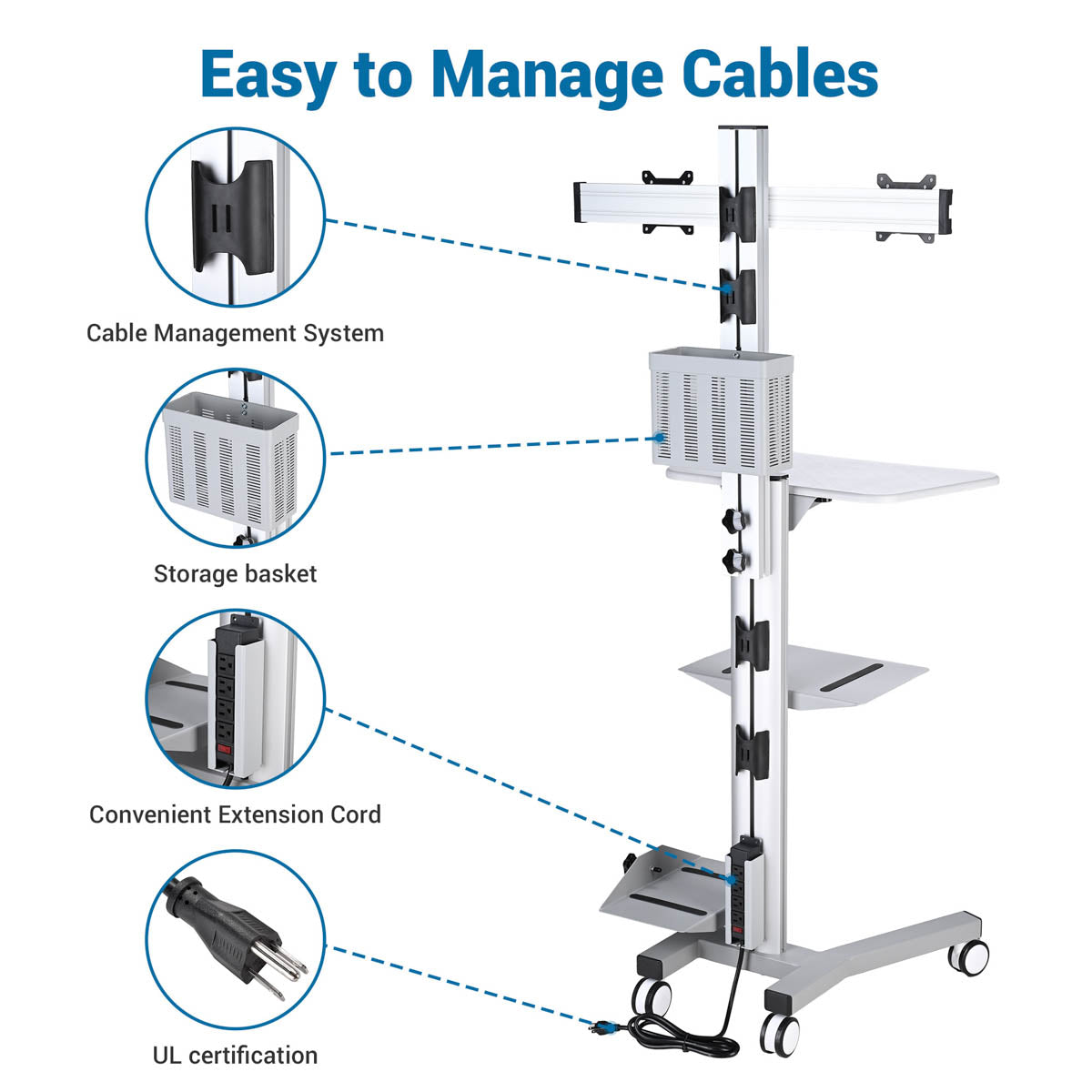 Easy to Manage Cables

Cable Management System

Storage basket

Convenient Extension Cord

UL certification