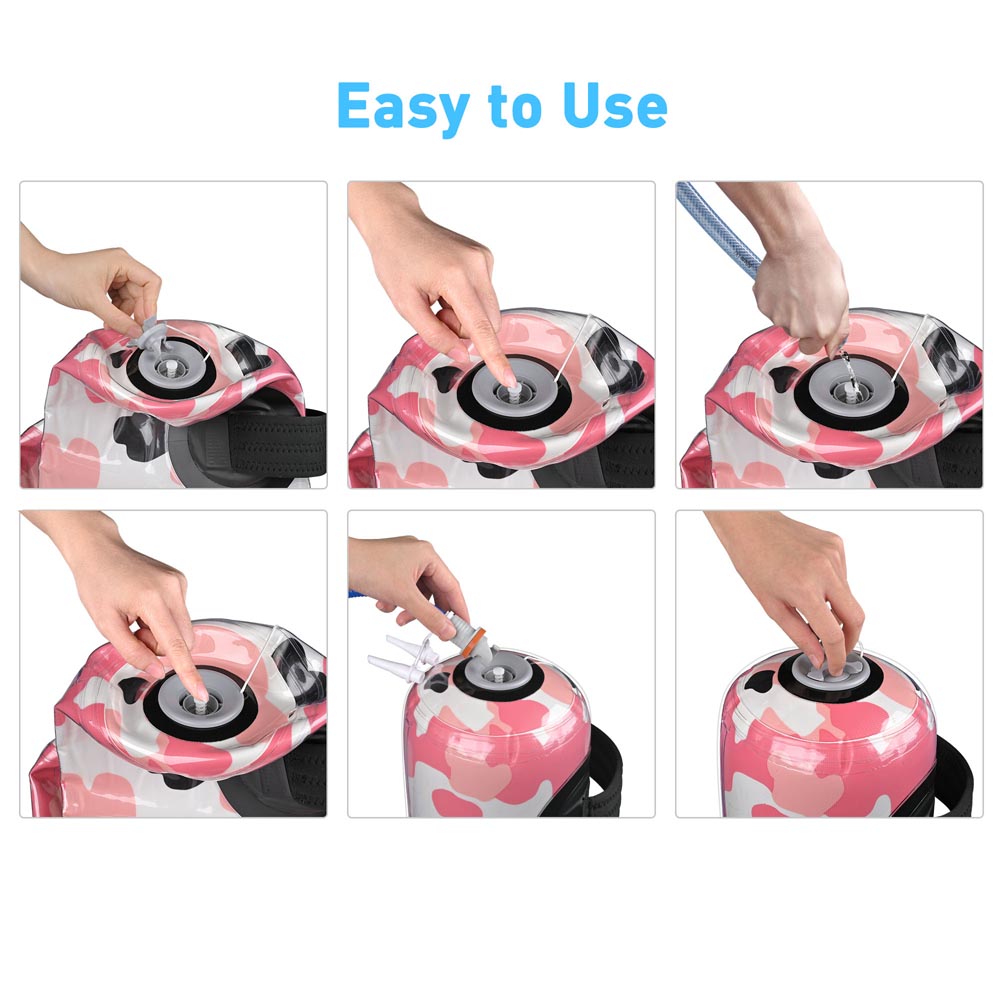 Easy to Use