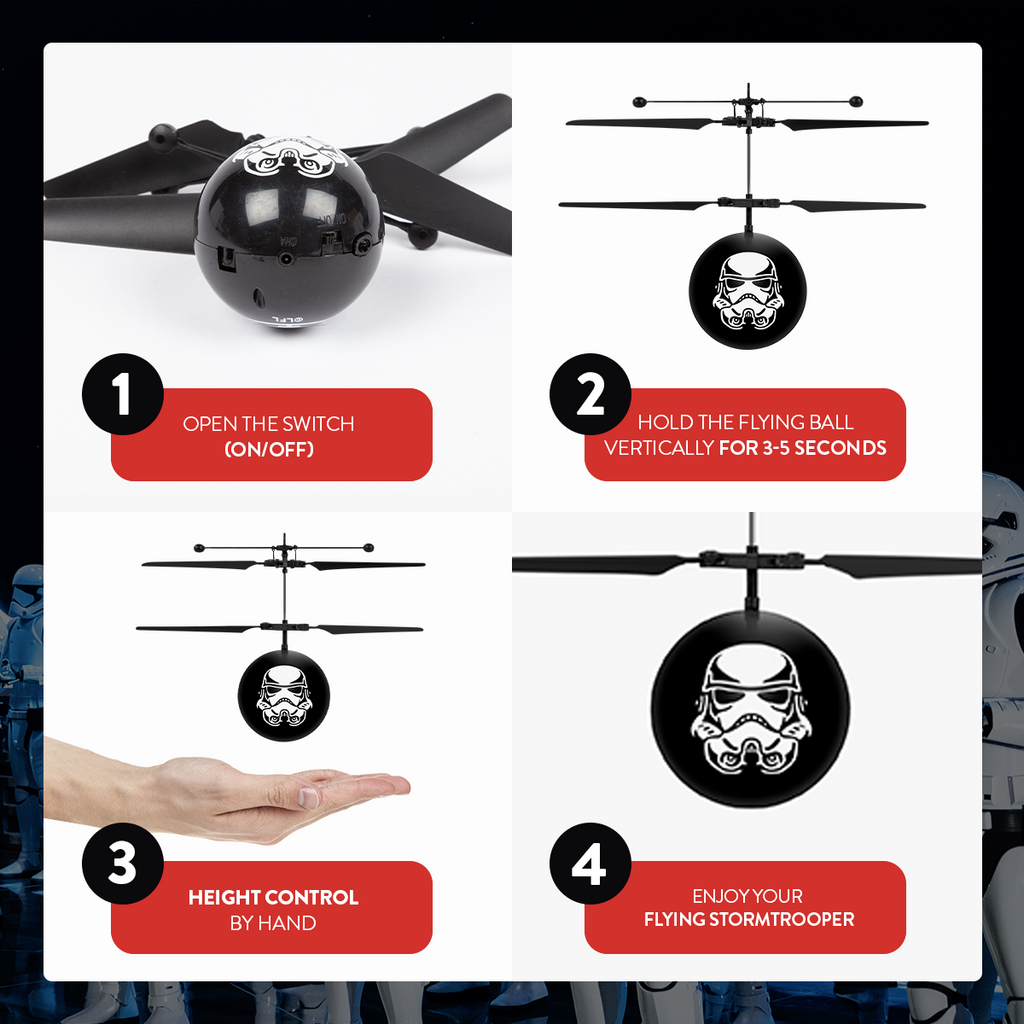 1
OPEN THE SWITCH (ON/OFF)

2
HOLD THE FLYING BALL VERTICALLY FOR 3-5 SECONDS

3
HEIGHT CONTROL BY HAND

4
ENJOY YOUR FLYING STORMTROOPER