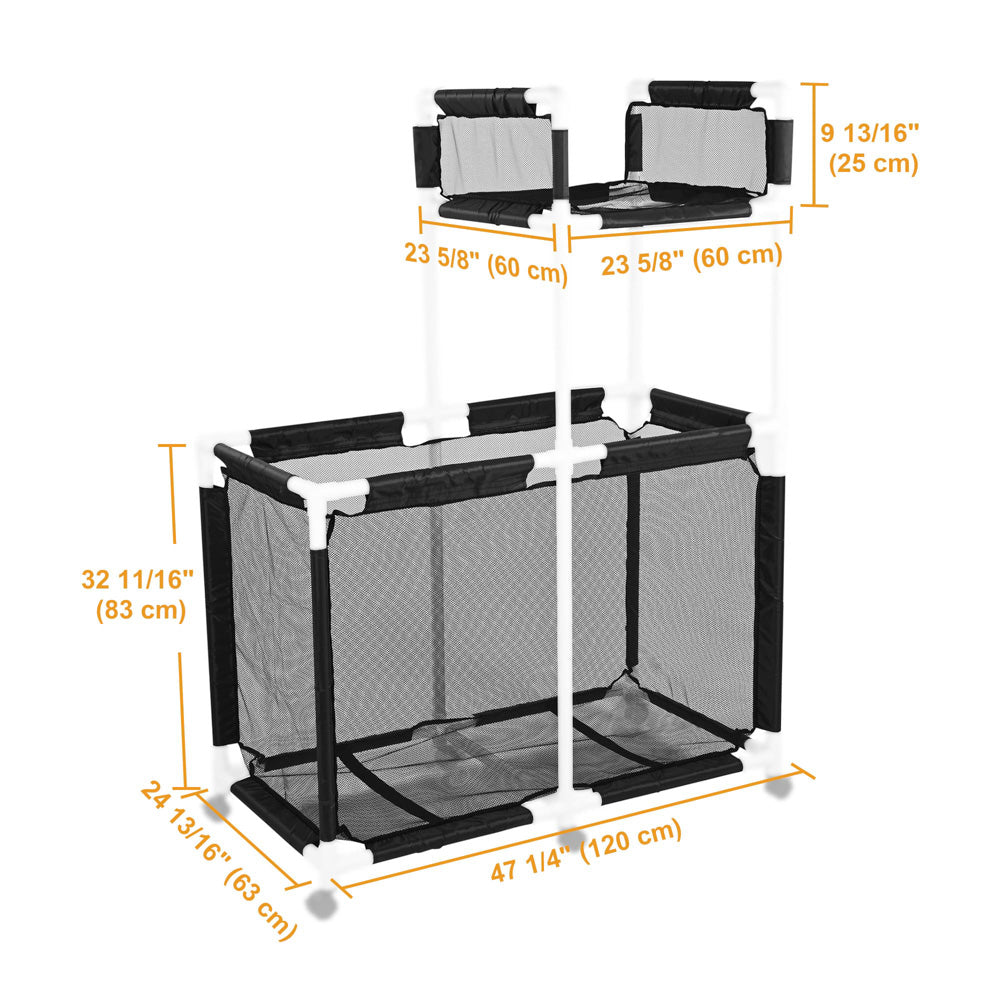 9 13/16"
(25 cm)

23 5/8" (60 cm)

23 5/8" (60 cm)

32 11/16"
(83 cm)

24 13/16" (63 cm)

47 1/4" (120 cm)