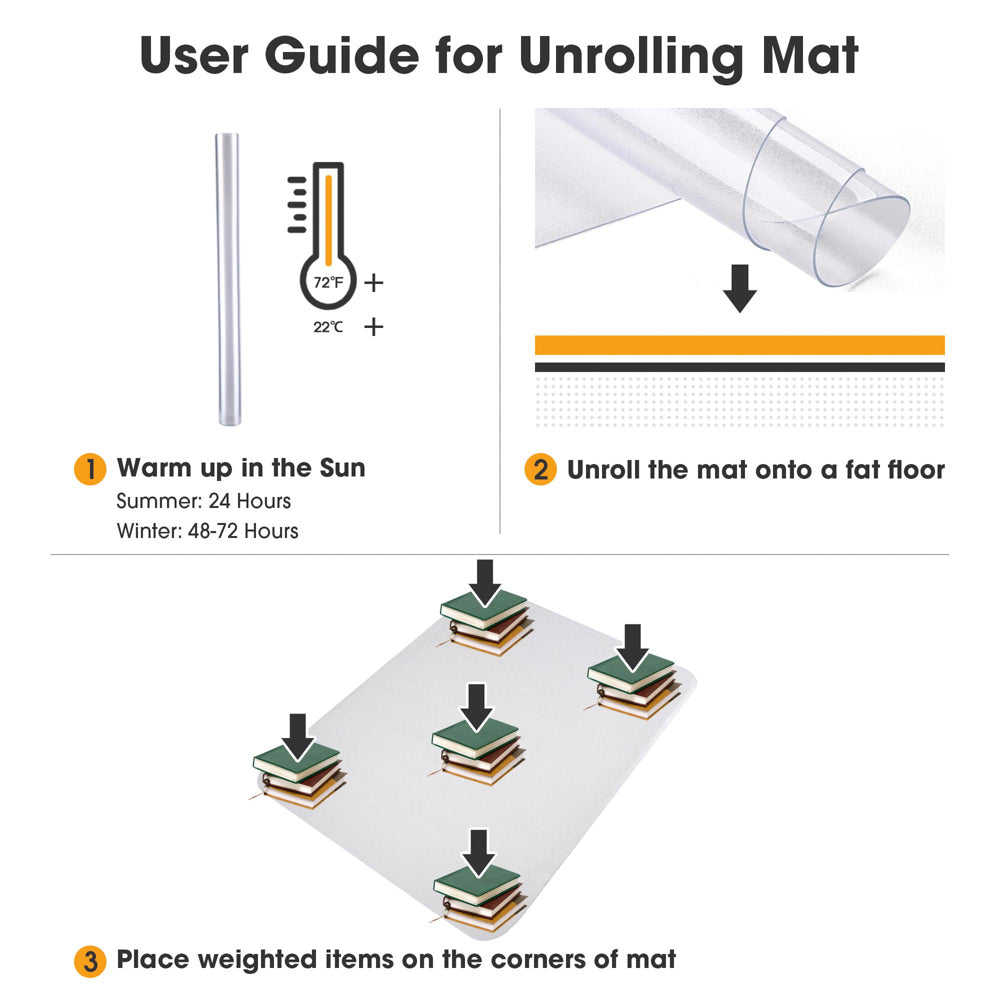 User Guide for Unrolling Mat

72℉ +
22℃ +

1 Warm up in the Sun
Summer: 24 Hours
Winter: 48-72 Hours

2 Unroll the mat onto a fat floor

3 Place weighted items on the corners of mat