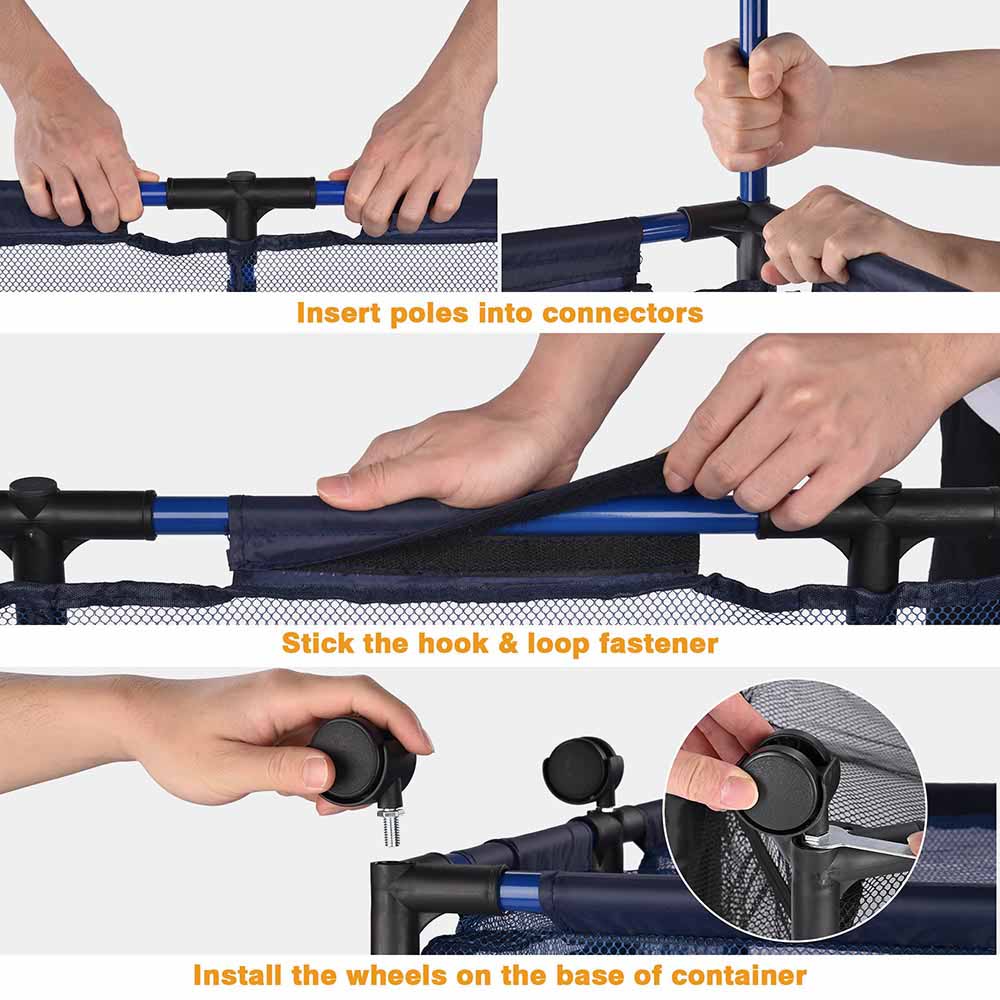 Insert poles into connectors

Stick the hook & loop fastener

Install the wheels on the base of container