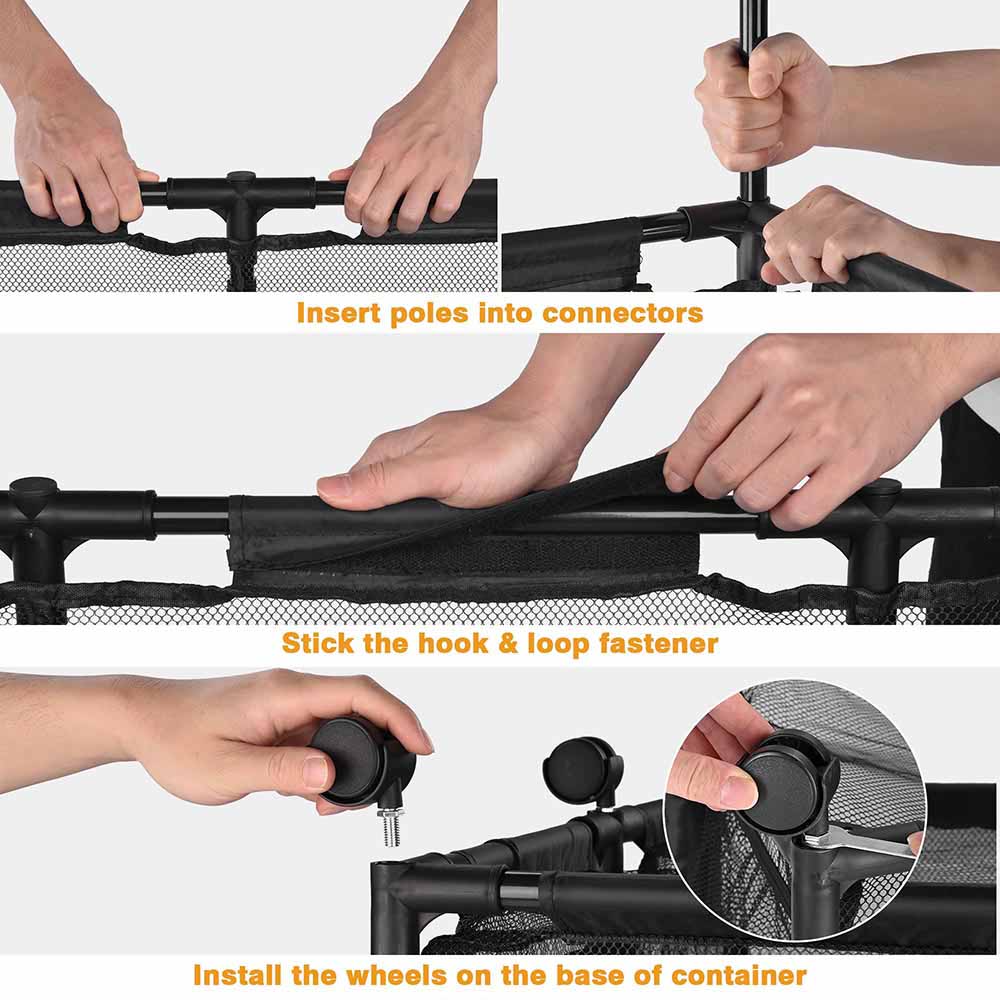 Insert poles into connectors

Stick the hook & loop fastener

Install the wheels on the base of container