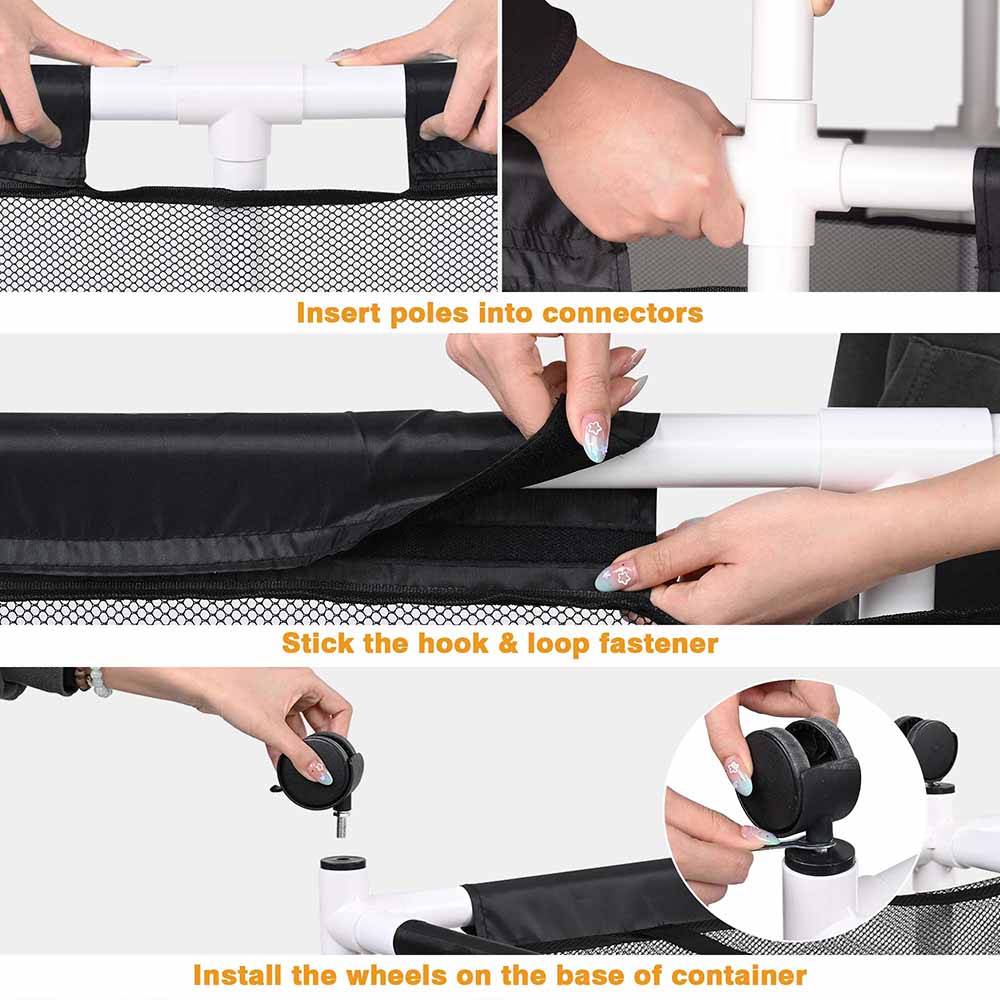 Insert poles into connectors

Stick the hook & loop fastener

Install the wheels on the base of container