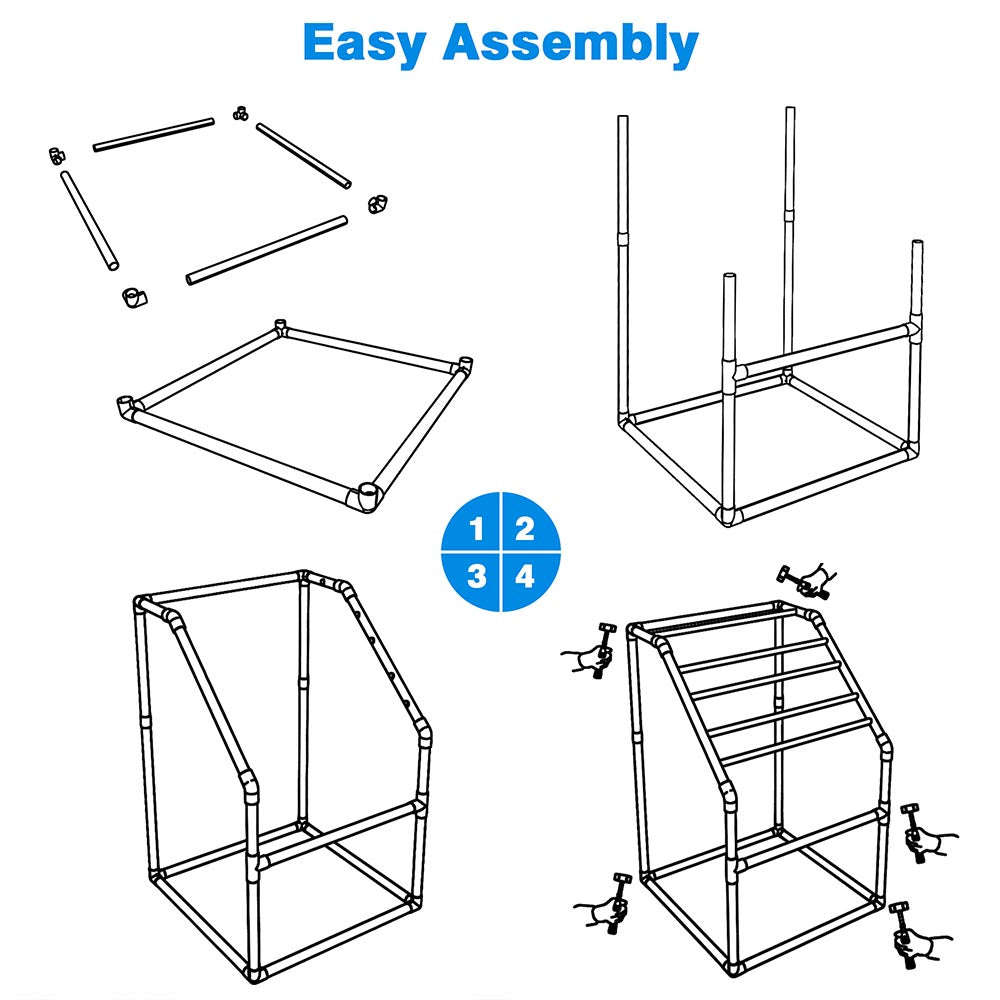 Easy Assembly

1 2
3 4