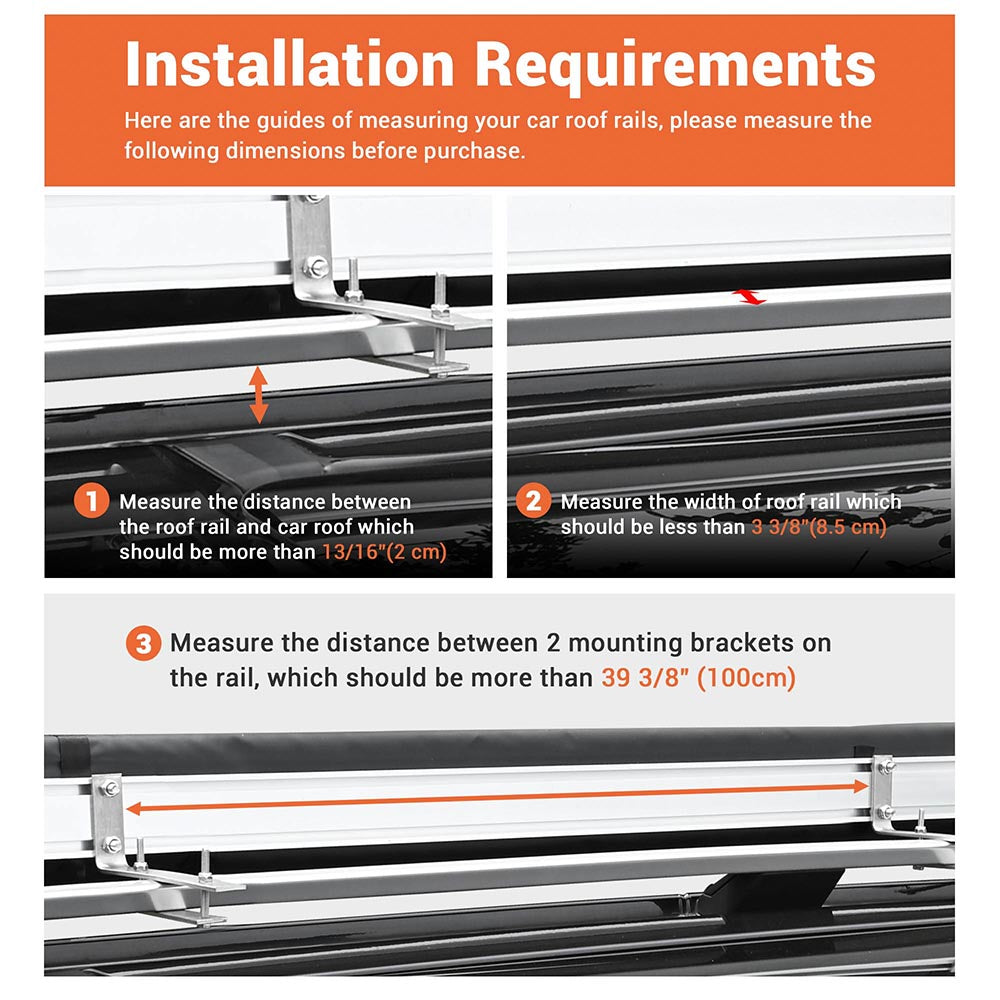 Installation Requirements

Here are the guides of measuring your car roof rails, please measure the following dimensions before purchase.

1 Measure the distance between the roof rail and car roof which should be more than 13/16"(2 cm)

2 Measure the width of roof rail which should be less than 3 3/8"(8.5 cm)

3 Measure the distance between 2 mounting brackets on the rail, which should be more than 39 3/8" (100cm)