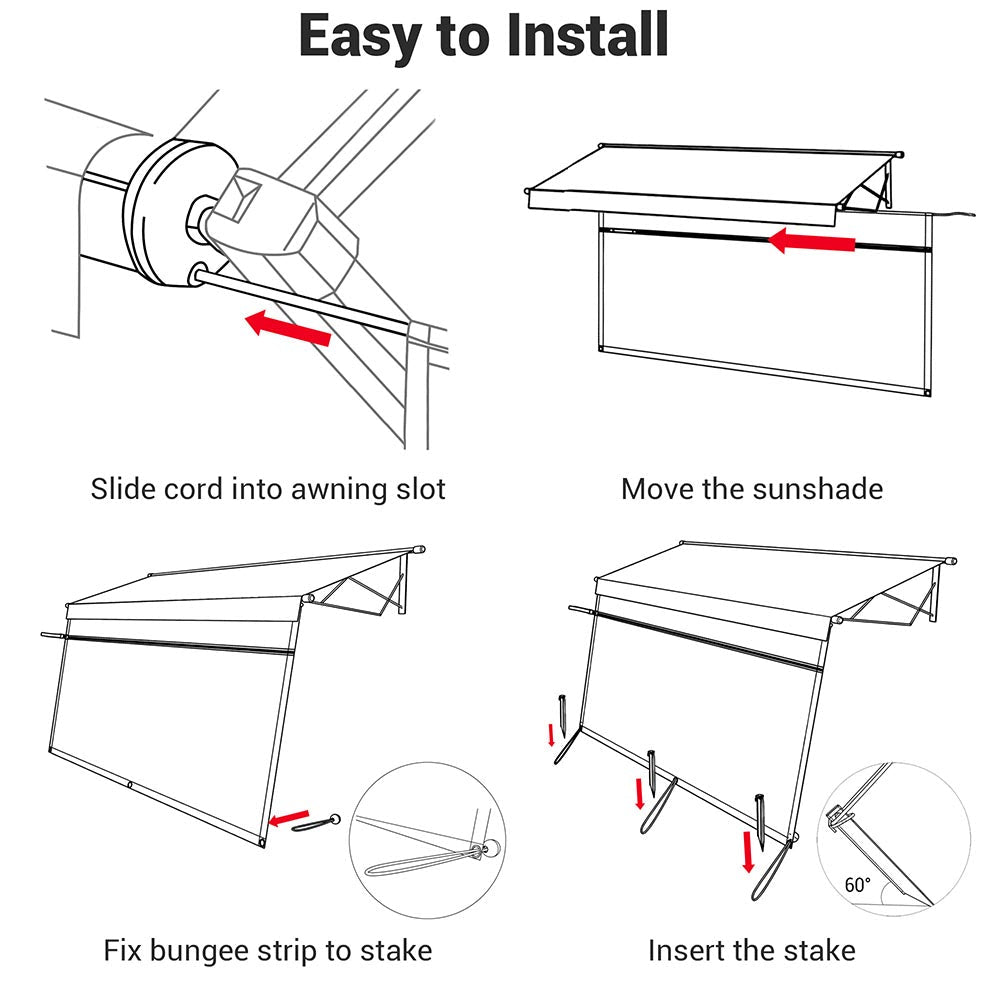 Easy to Install

Slide cord into awning slot

Move the sunshade

Fix bungee strip to stake

60°

Insert the stake