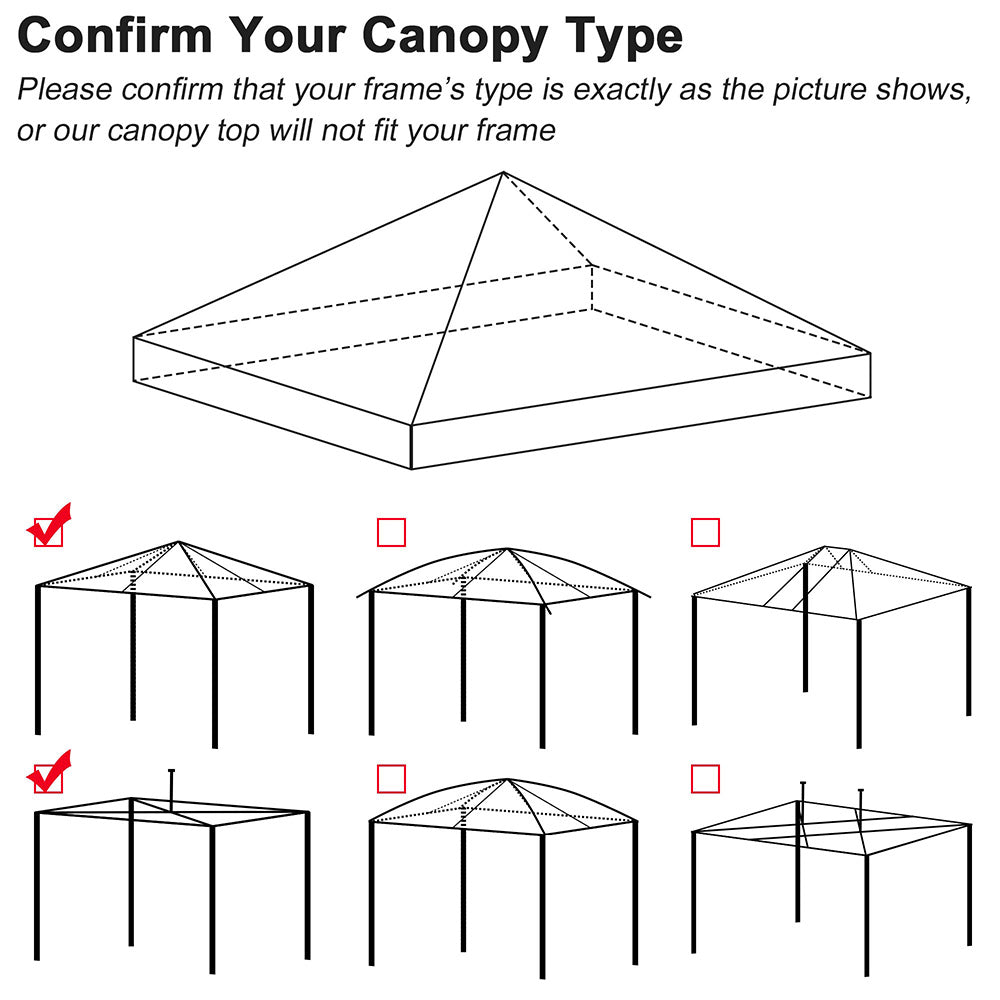 Confirm Your Canopy Type

Please confirm that your frame's type is exactly as the picture shows, or our canopy top will not fit your frame