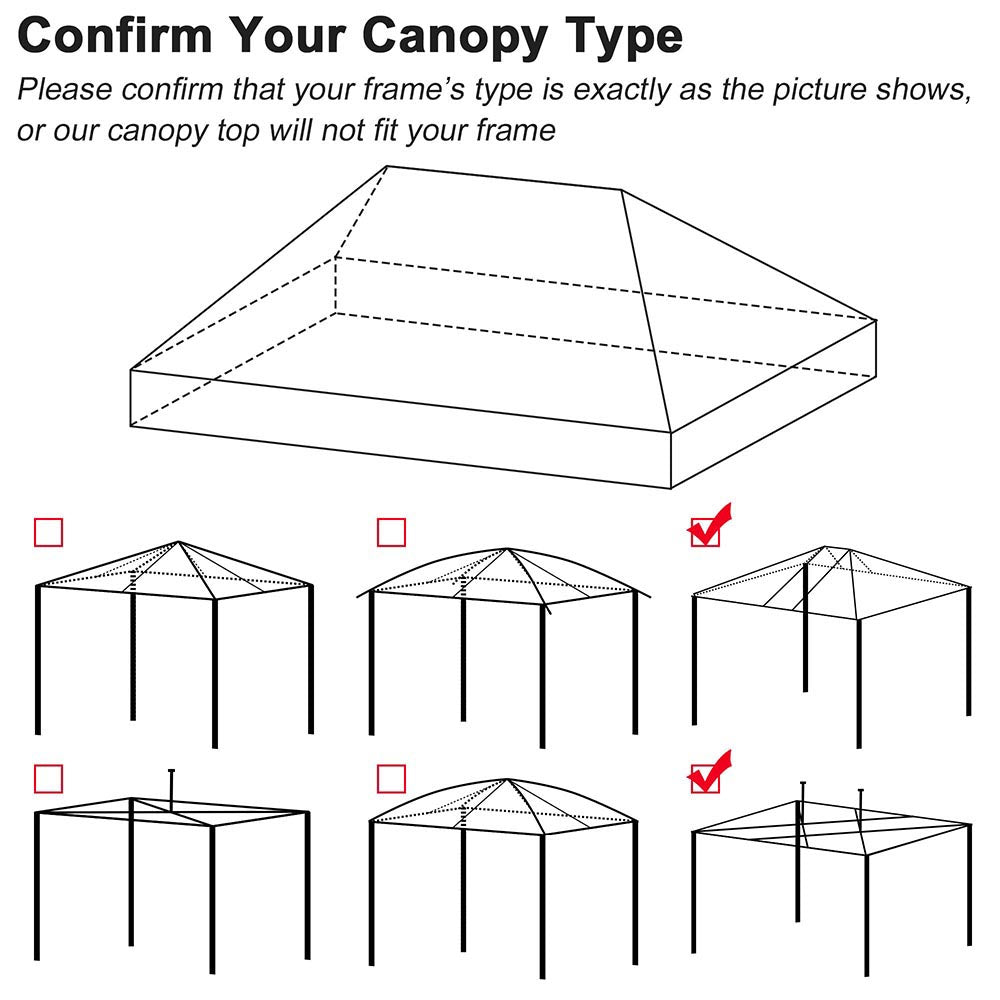 Confirm Your Canopy Type

Please confirm that your frame's type is exactly as the picture shows, or our canopy top will not fit your frame