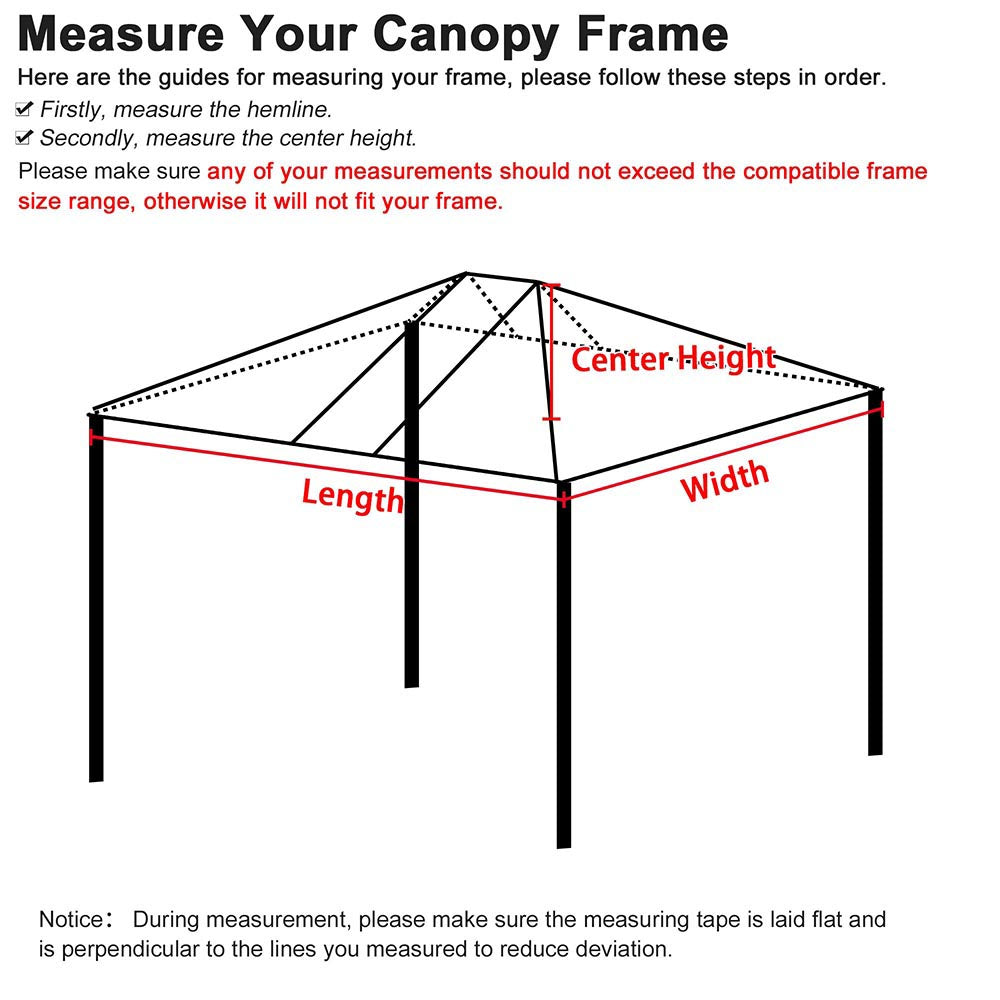 Measure Your Canopy Frame

Here are the guides for measuring your frame, please follow these steps in order.

✔ Firstly, measure the hemline.

✔ Secondly, measure the center height.

Please make sure any of your measurements should not exceed the compatible frame size range, otherwise it will not fit your frame.

Center Height

Length

Width

Notice： During measurement, please make sure the measuring tape is laid flat and is perpendicular to the lines you measured to reduce deviation.