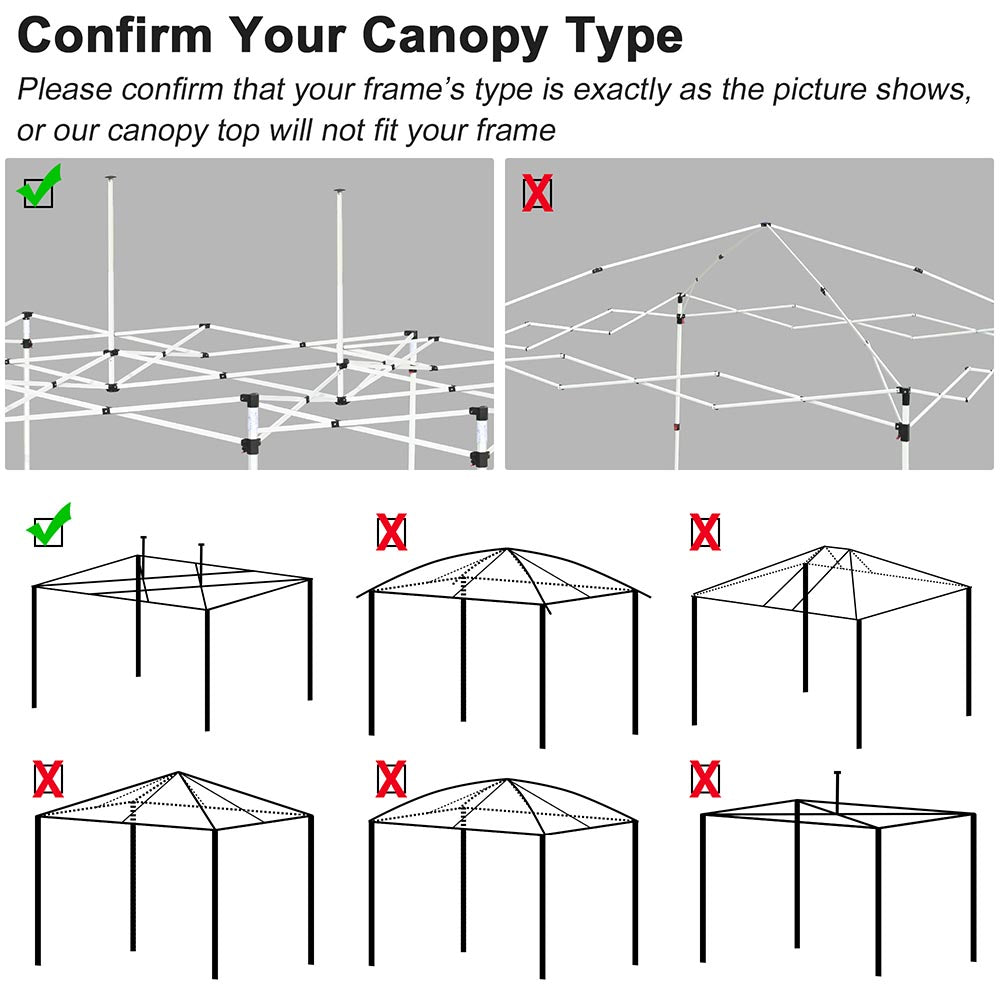 Confirm Your Canopy Type

Please confirm that your frame's type is exactly as the picture shows, or our canopy top will not fit your frame