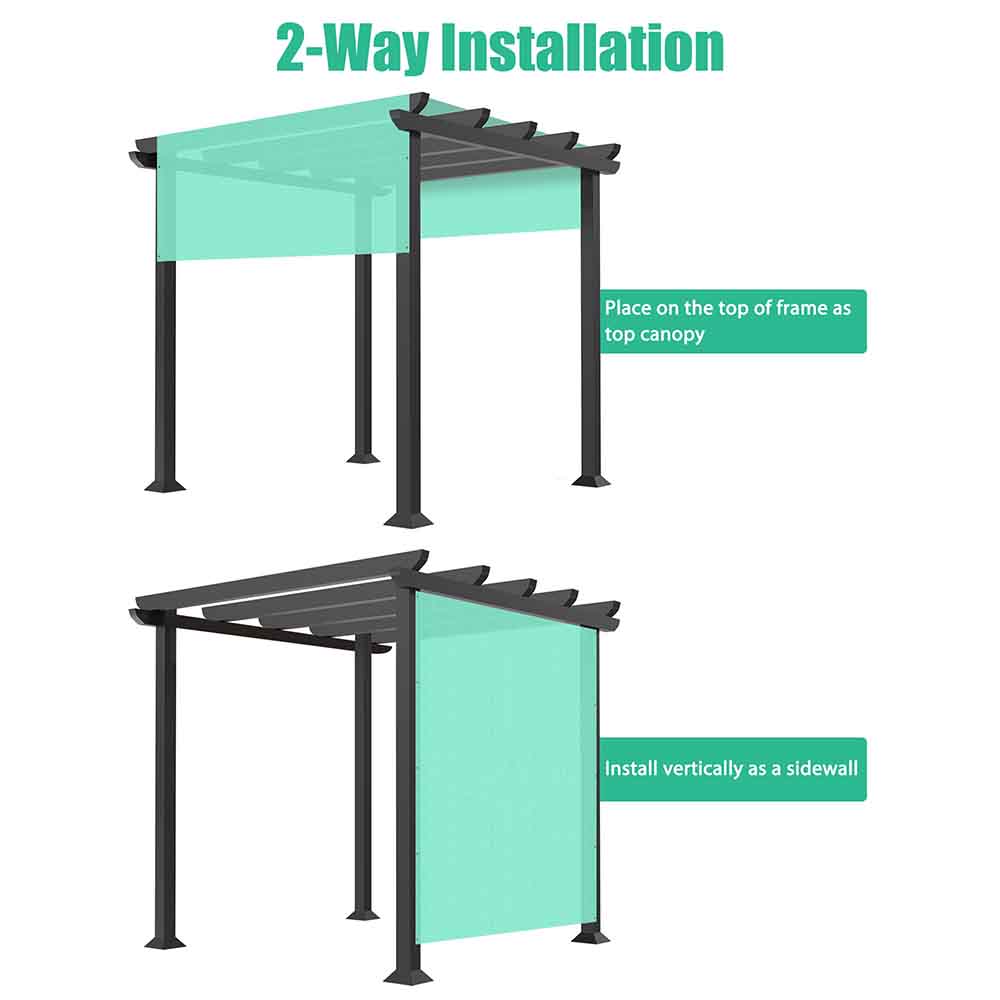 2-Way Installation

Place on the top of frame as top canopy

Install vertically as a sidewall