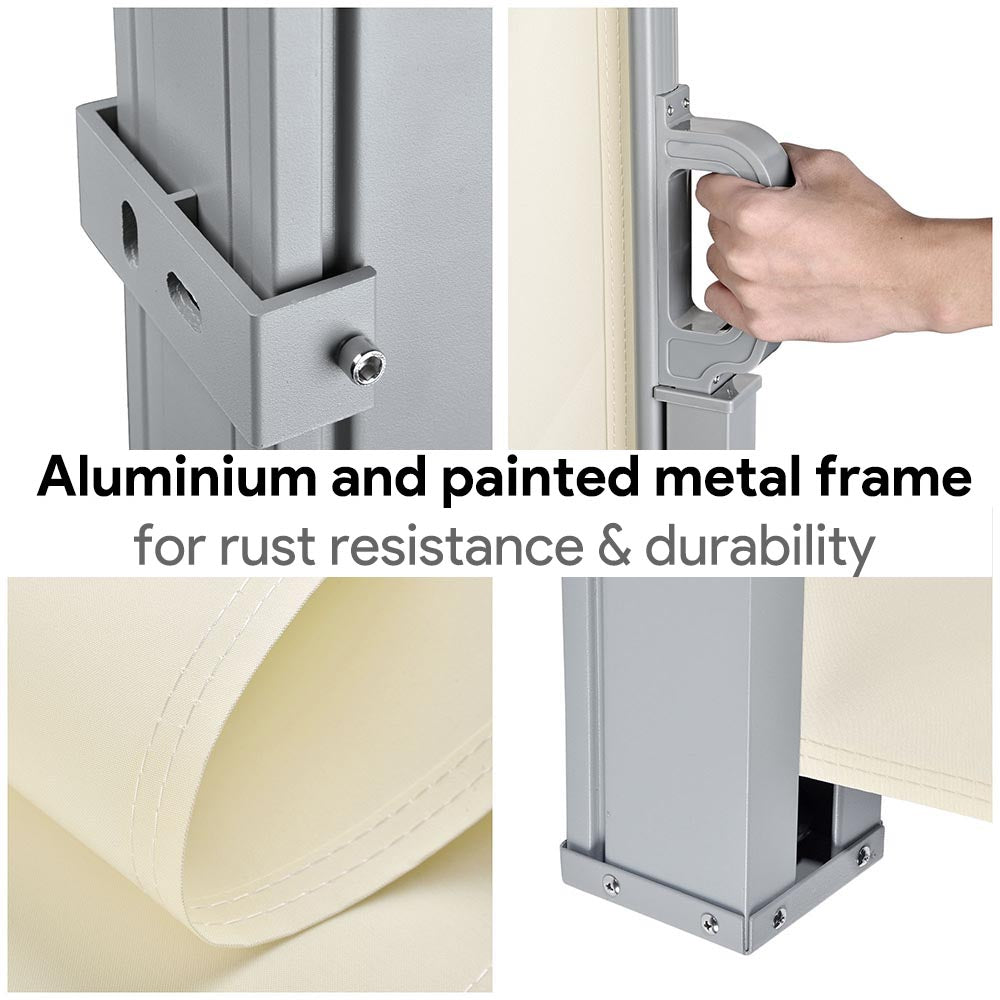 Aluminium and painted metal frame
for rust resistance & durability