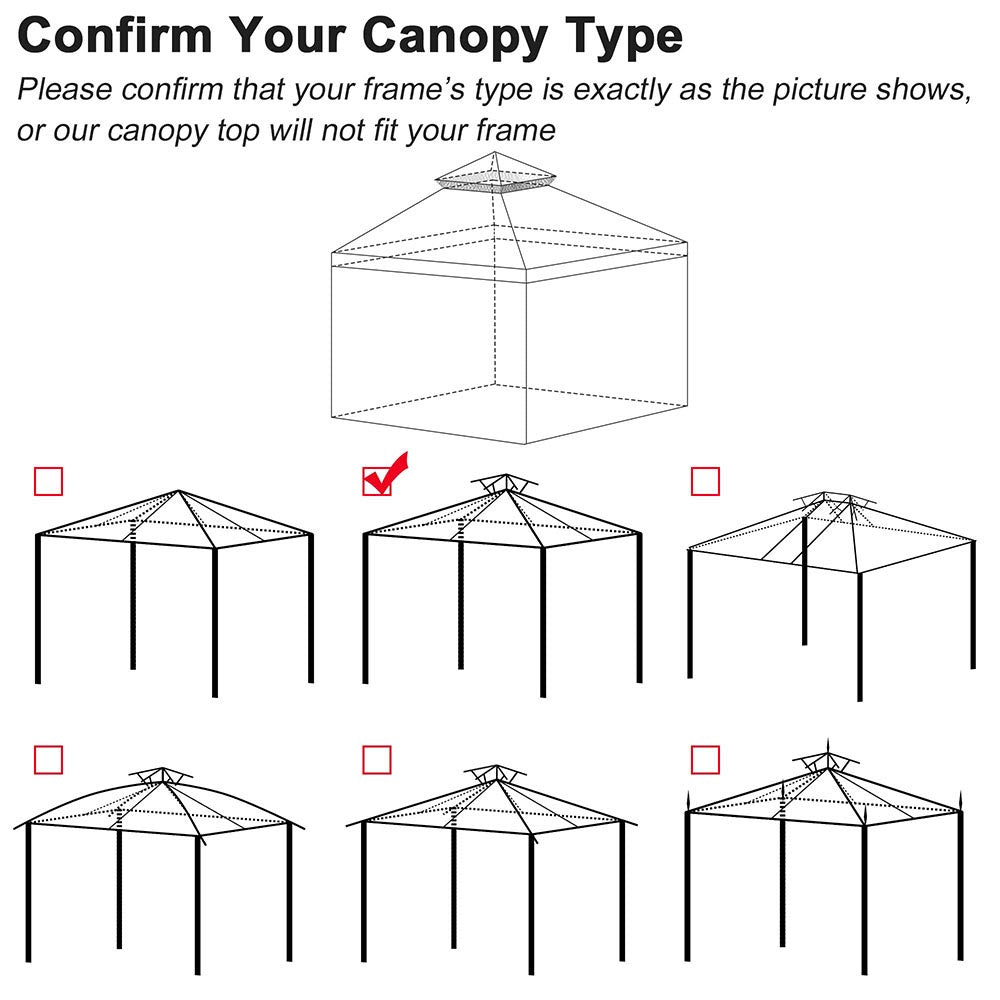 Confirm Your Canopy Type

Please confirm that your frame's type is exactly as the picture shows, or our canopy top will not fit your frame