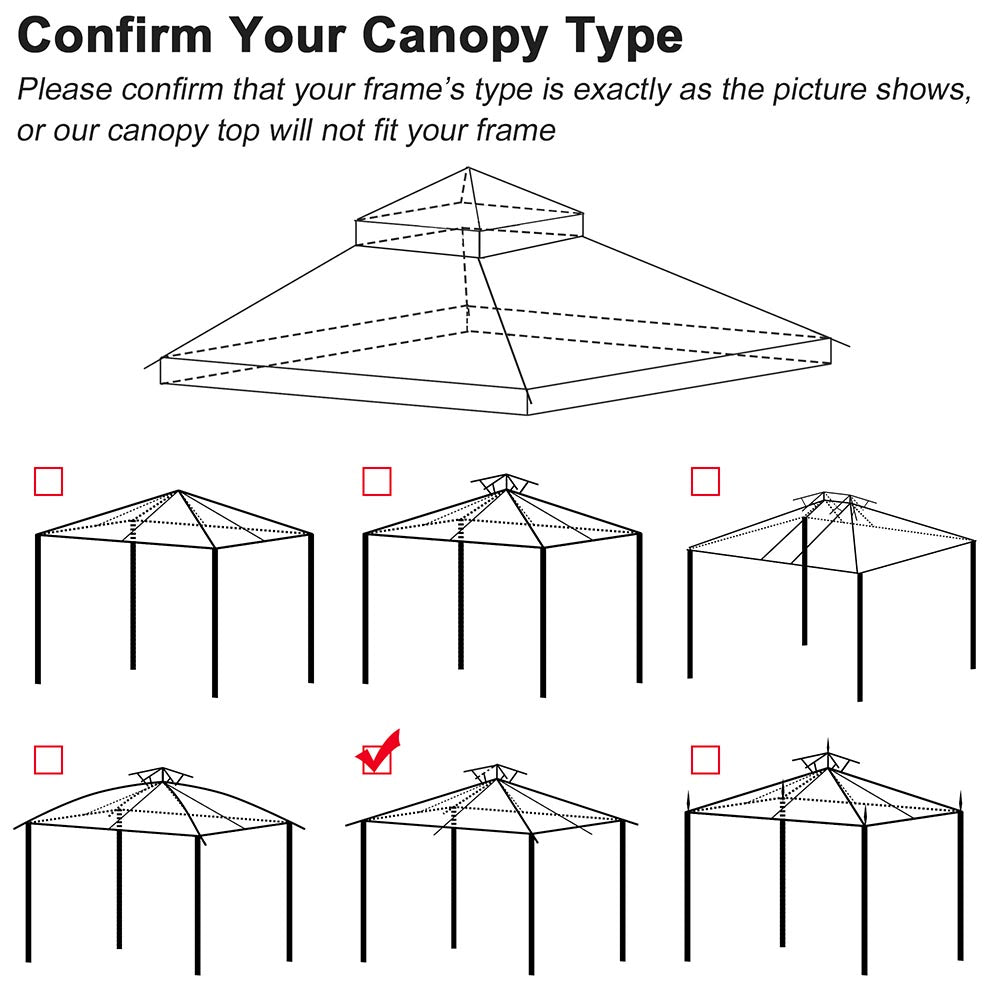 Confirm Your Canopy Type

Please confirm that your frame's type is exactly as the picture shows, or our canopy top will not fit your frame