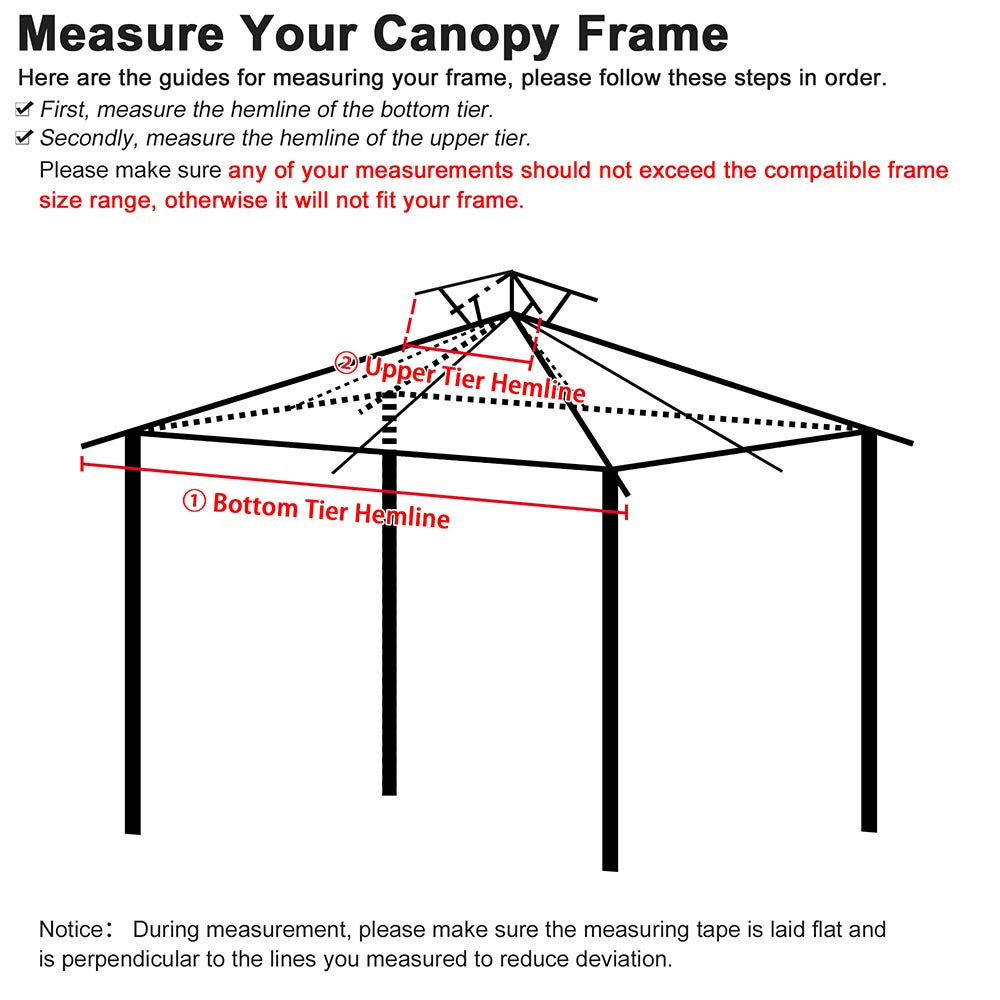 Measure Your Canopy Frame

Here are the guides for measuring your frame, please follow these steps in order.

☑ First, measure the hemline of the bottom tier.

☑ Secondly, measure the hemline of the upper tier.

Please make sure any of your measurements should not exceed the compatible frame size range, otherwise it will not fit your frame.

② Upper Tier Hemline

① Bottom Tier Hemline

Notice: During measurement, please make sure the measuring tape is laid flat and is perpendicular to the lines you measured to reduce deviation.