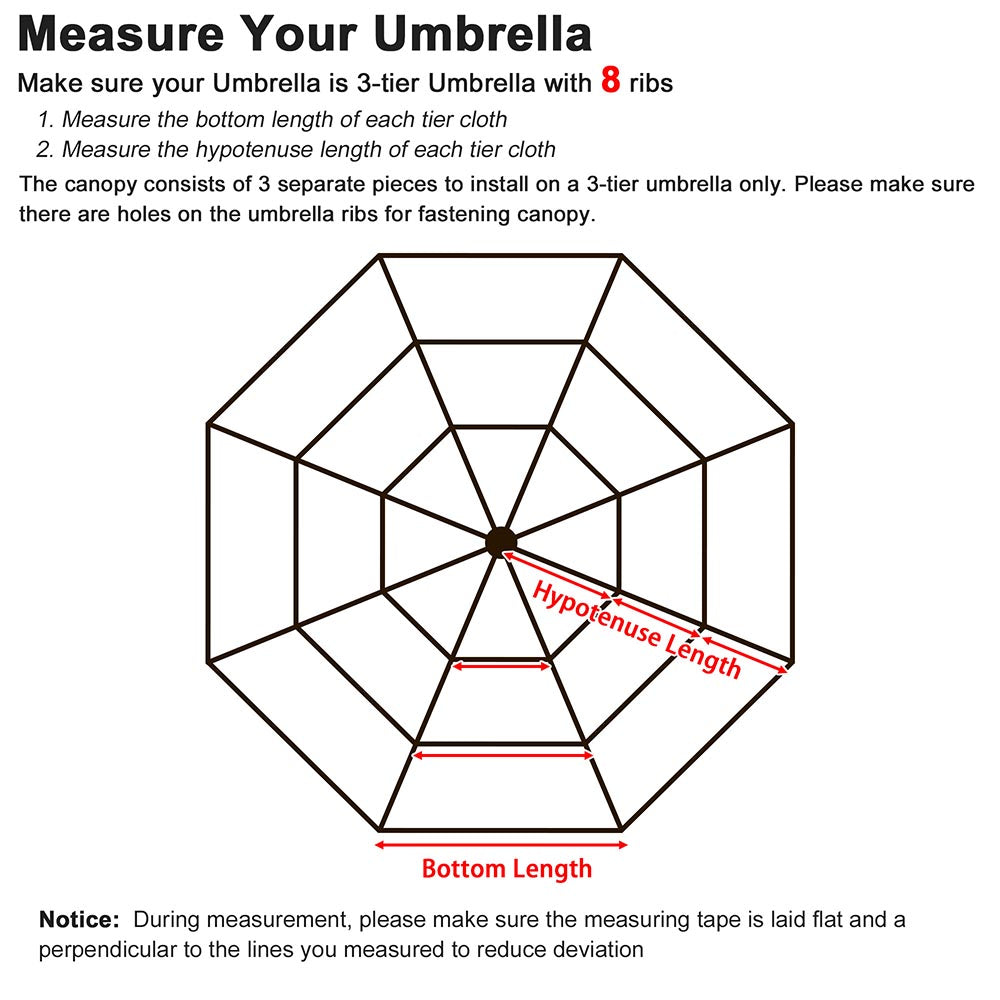 Measure Your Umbrella

Make sure your Umbrella is 3-tier Umbrella with 8 ribs

1. Measure the bottom length of each tier cloth
2. Measure the hypotenuse length of each tier cloth

The canopy consists of 3 separate pieces to install on a 3-tier umbrella only. Please make sure there are holes on the umbrella ribs for fastening canopy.

Hypotenuse Length

Bottom Length

Notice: During measurement, please make sure the measuring tape is laid flat and a perpendicular to the lines you measured to reduce deviation