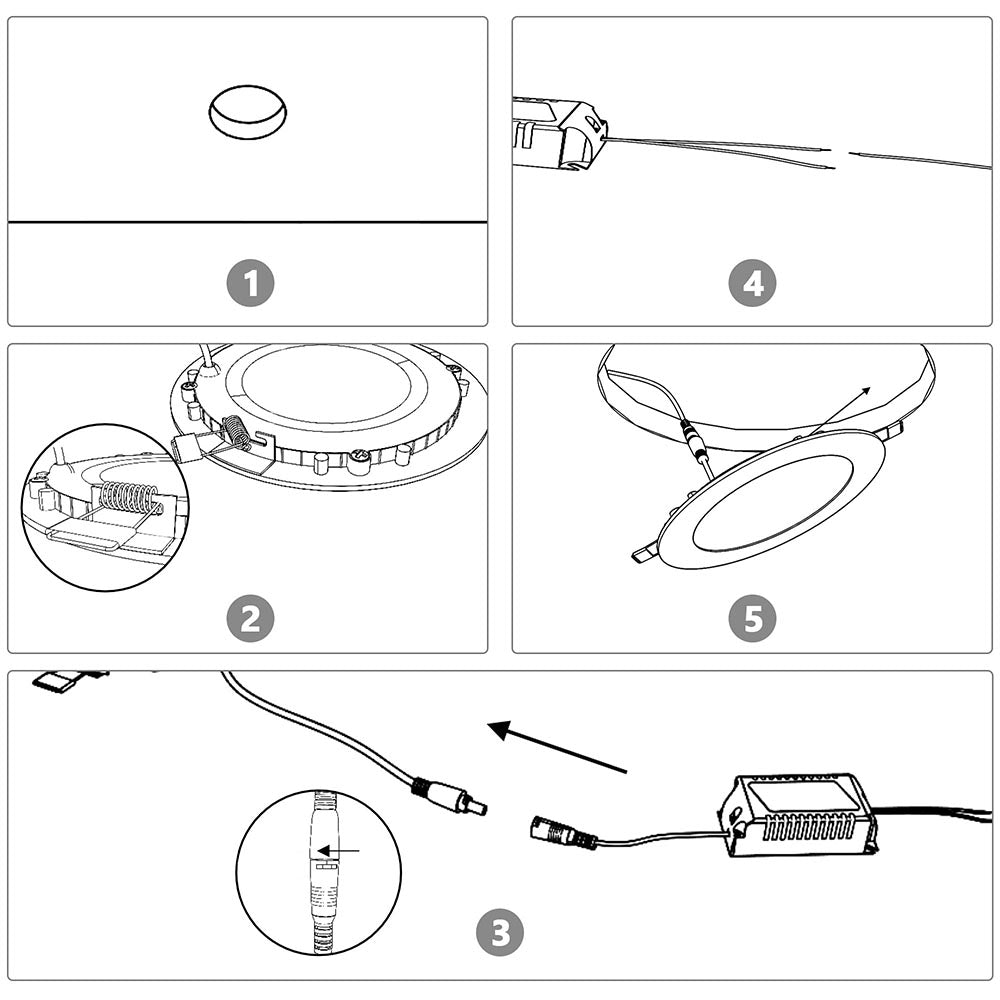 1

4

2

5

3