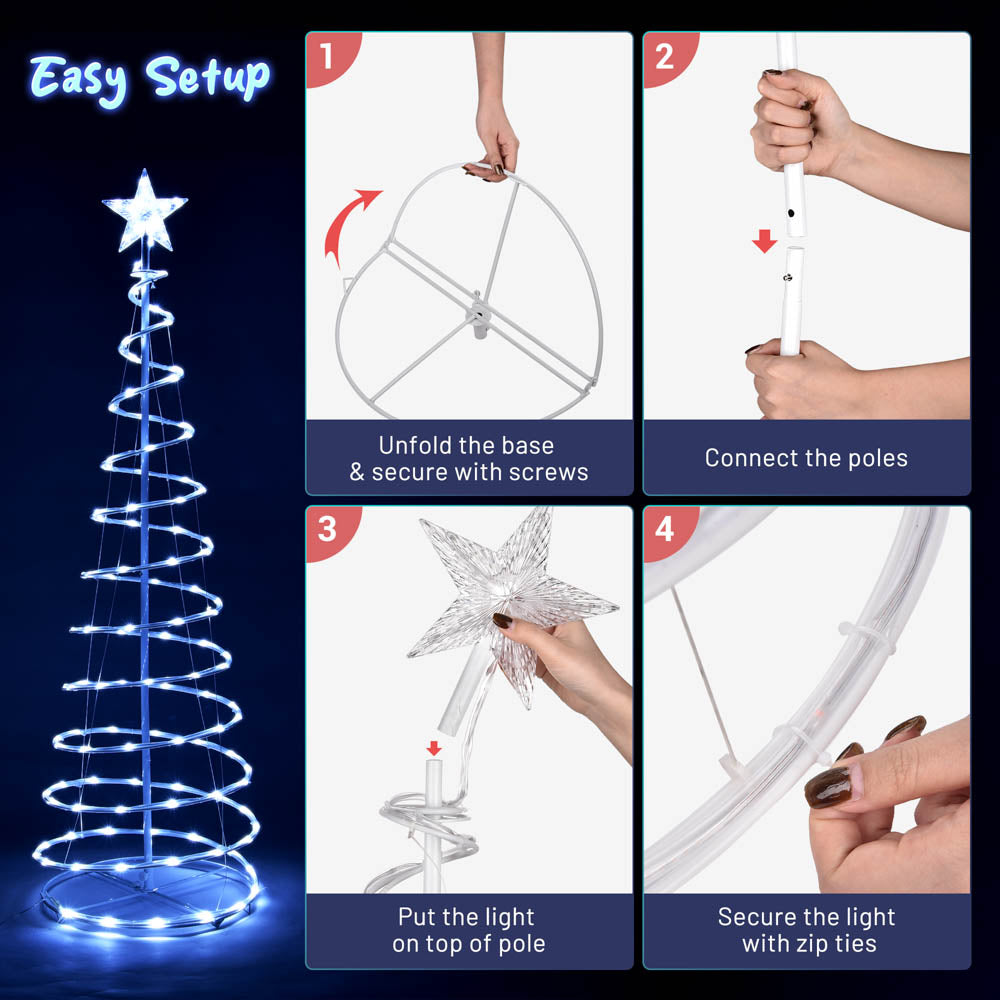 Easy Setup

1

Unfold the base & secure with screws

2

Connect the poles

3

Put the light on top of pole

4

Secure the light with zip ties