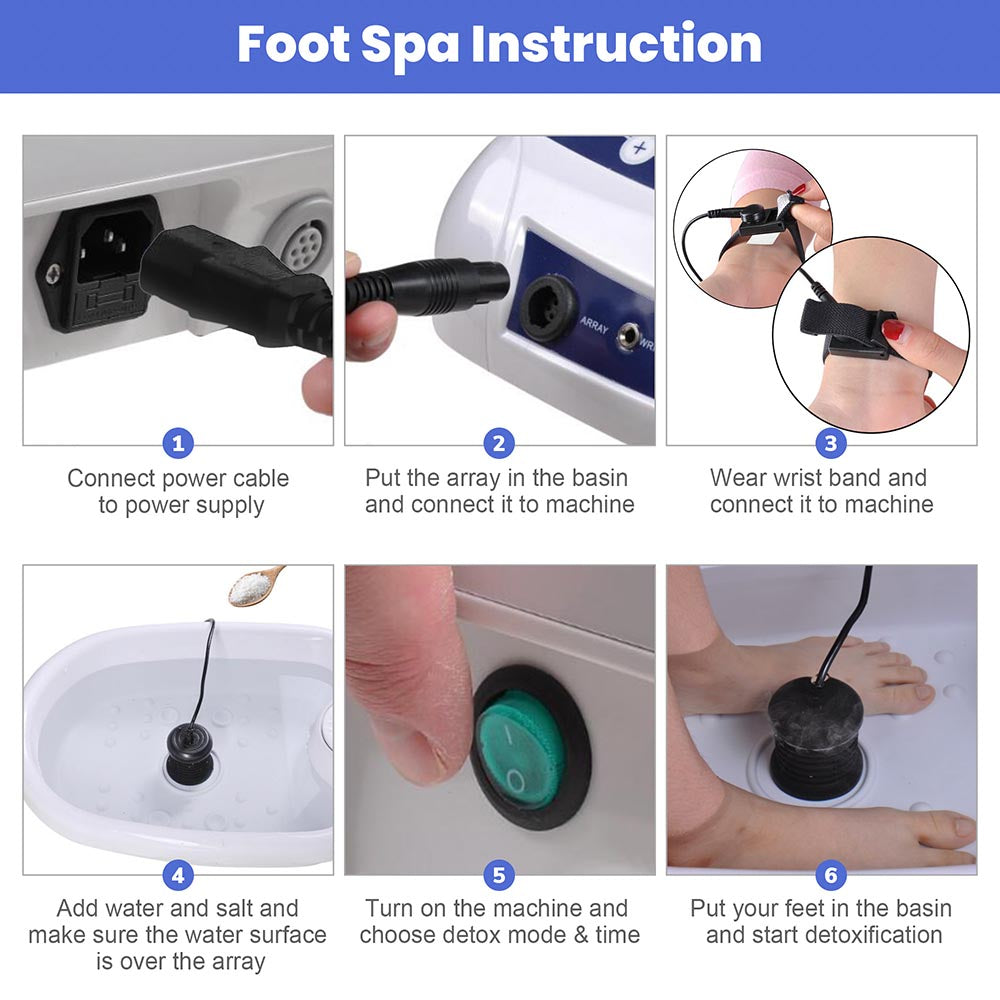 Foot Spa Instruction

ARRAY

1
Connect power cable to power supply

2
Put the array in the basin and connect it to machine

3
Wear wrist band and connect it to machine

4
Add water and salt and make sure the water surface is over the array

5
Turn on the machine and choose detox mode & time

6
Put your feet in the basin and start detoxification