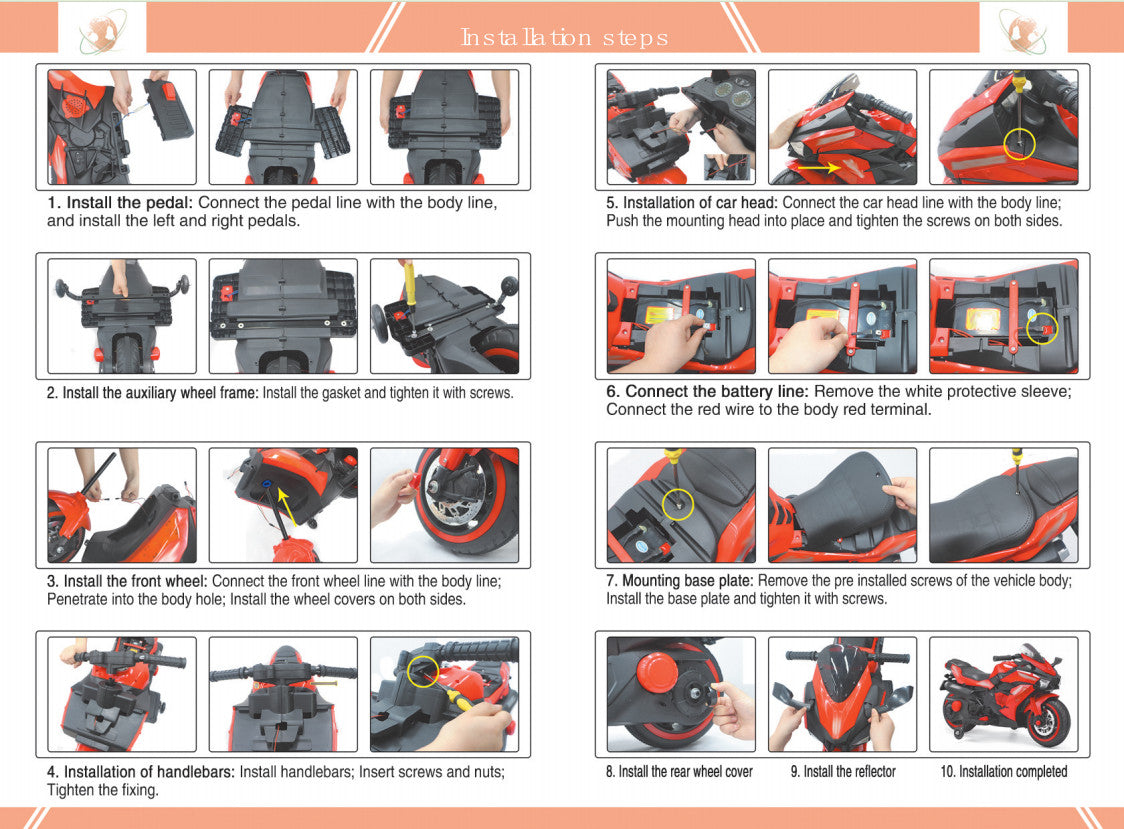 Installation steps

1. Install the pedal: Connect the pedal line with the body line, and install the left and right pedals.

2. Install the auxiliary wheel frame: Install the gasket and tighten it with screws.

3. Install the front wheel: Connect the front wheel line with the body line; Penetrate into the body hole; Install the wheel covers on both sides.

4. Installation of handlebars: Install handlebars; Insert screws and nuts; Tighten the fixing.

5. Installation of car head: Connect the car head line with the body line; Push the mounting head into place and tighten the screws on both sides.

6. Connect the battery line: Remove the white protective sleeve; Connect the red wire to the body red terminal.

7. Mounting base plate: Remove the pre installed screws of the vehicle body; Install the base plate and tighten it with screws.

8. Install the rear wheel cover

9. Install the reflector

10. Installation completed