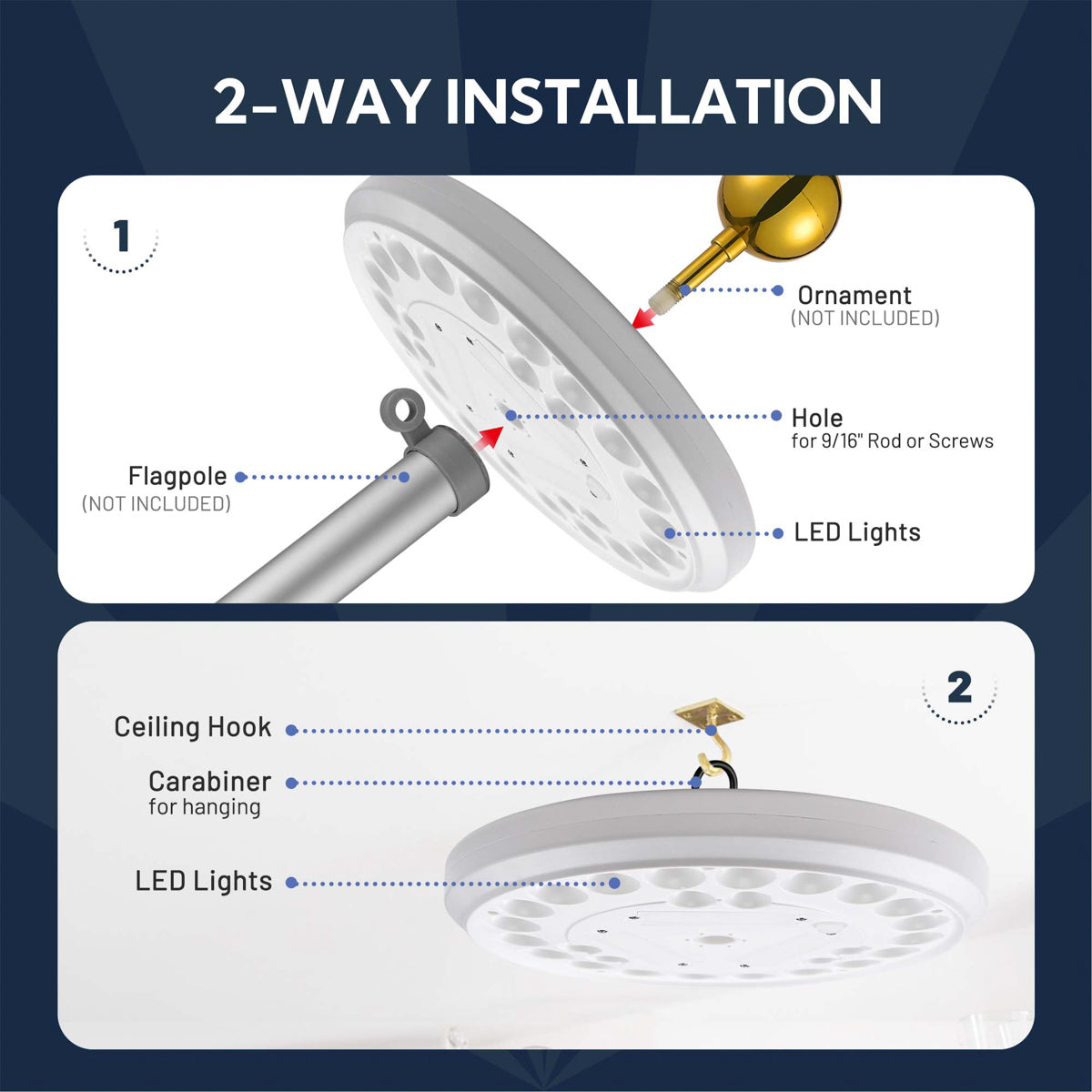 2-WAY INSTALLATION

1

Ornament
(NOT INCLUDED)

Hole
for 9/16" Rod or Screws

Flagpole
(NOT INCLUDED)

LED Lights

2

Ceiling Hook

Carabiner
for hanging

LED Lights