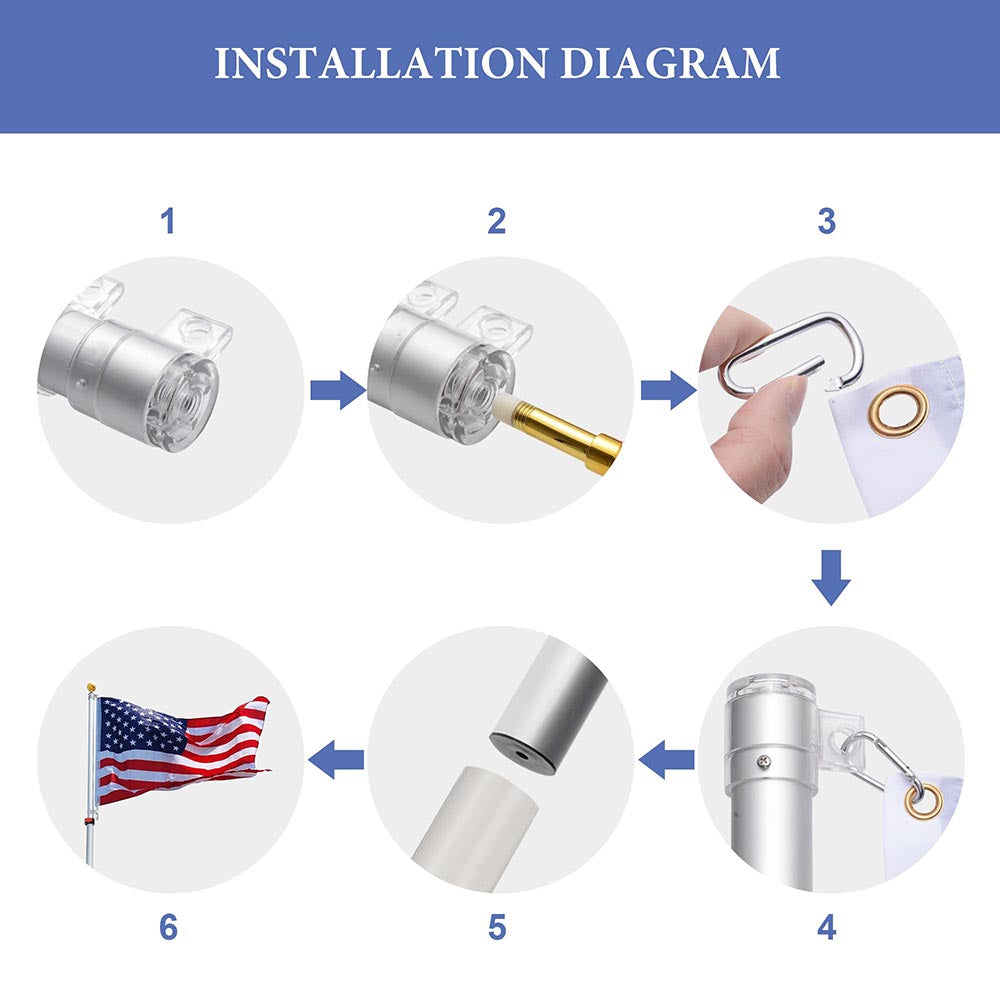 INSTALLATION DIAGRAM

1

2

3

4

5

6