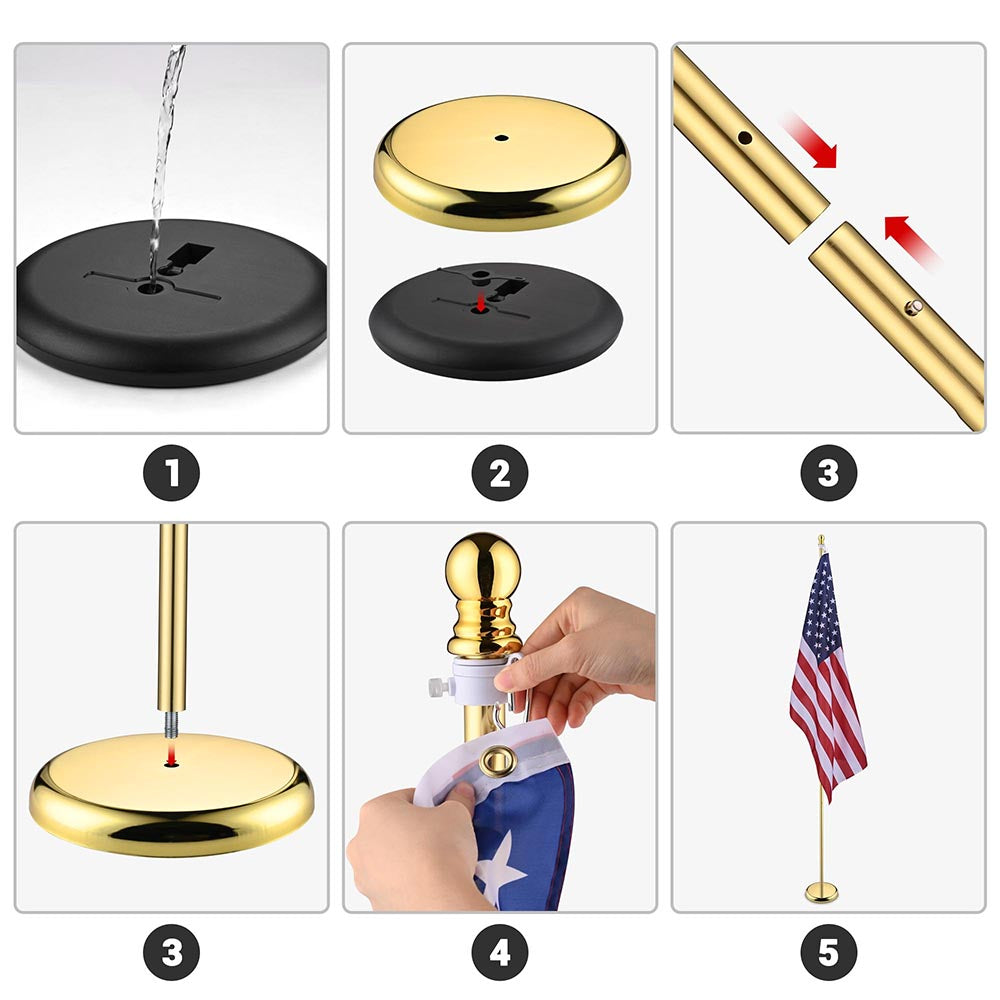 1

2

3

3

4

5