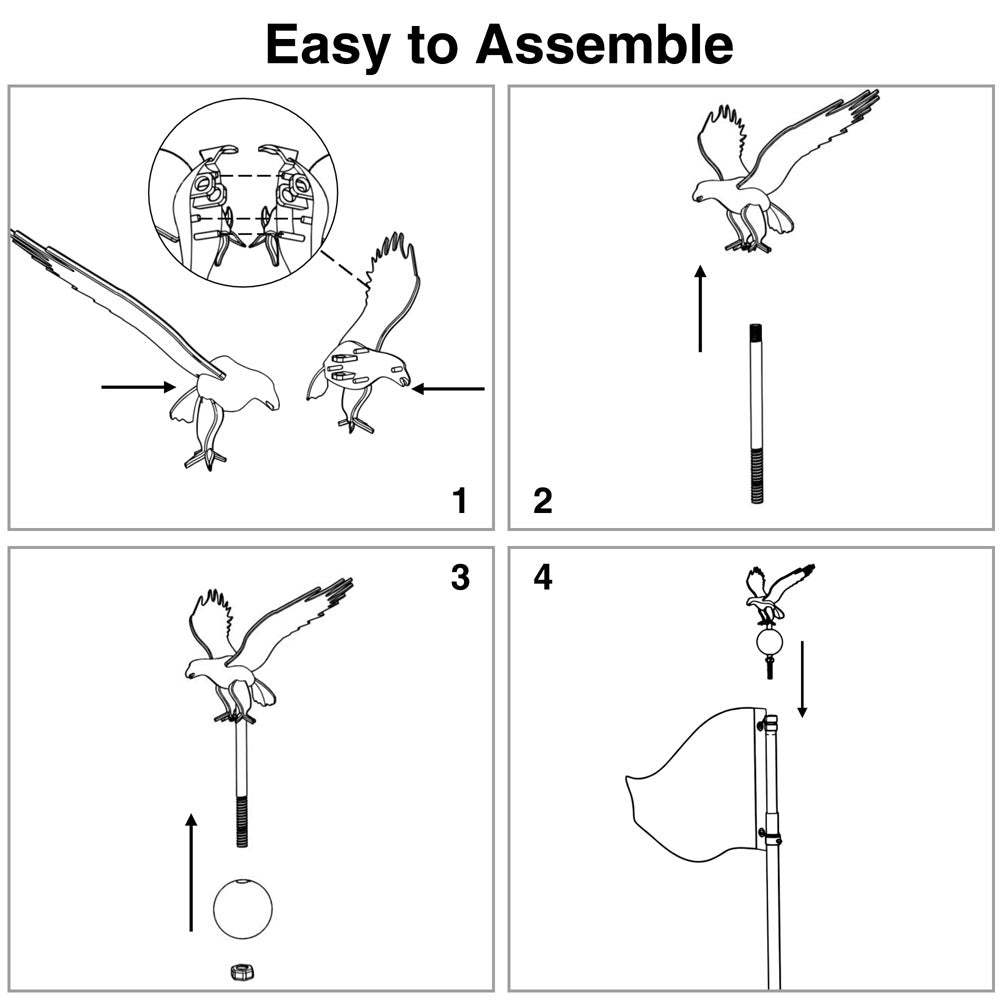 Easy to Assemble

1

2

3

4