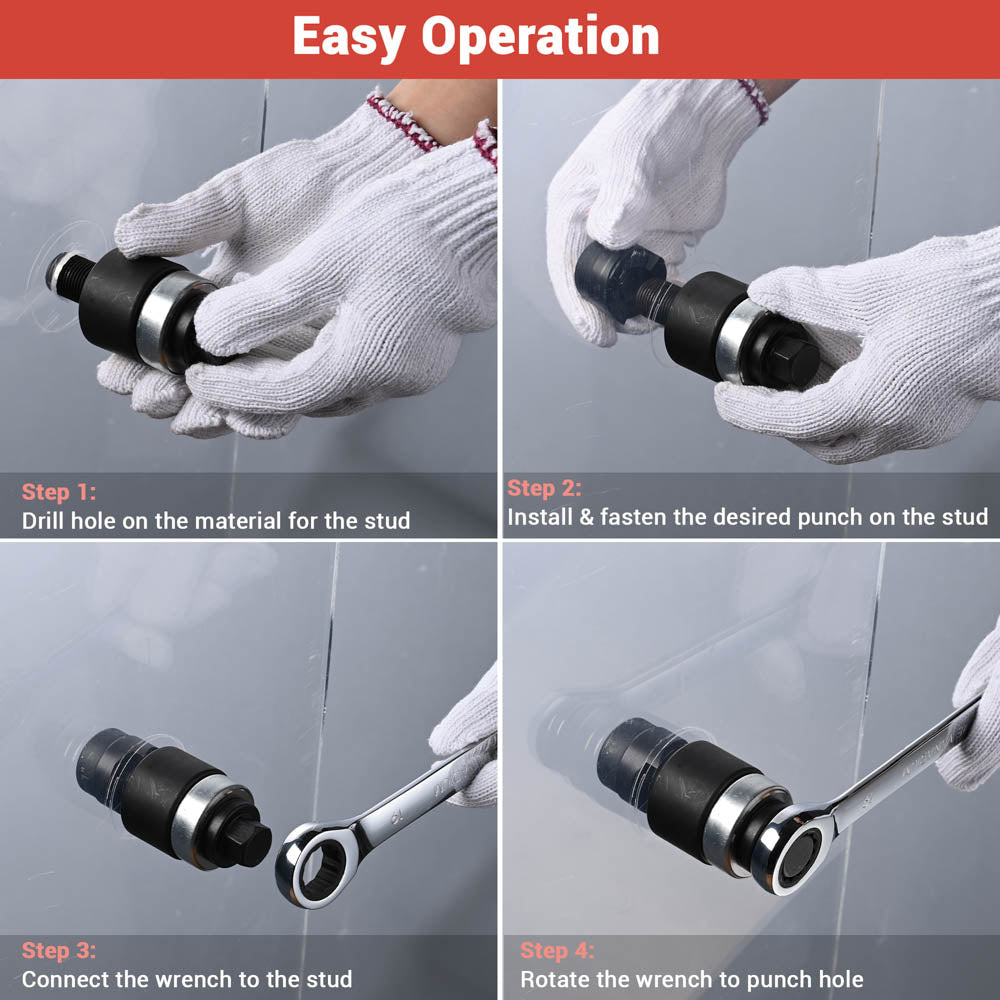 Easy Operation

Step 1:
Drill hole on the material for the stud

Step 2:
Install & fasten the desired punch on the stud

Step 3:
Connect the wrench to the stud

Step 4:
Rotate the wrench to punch hole