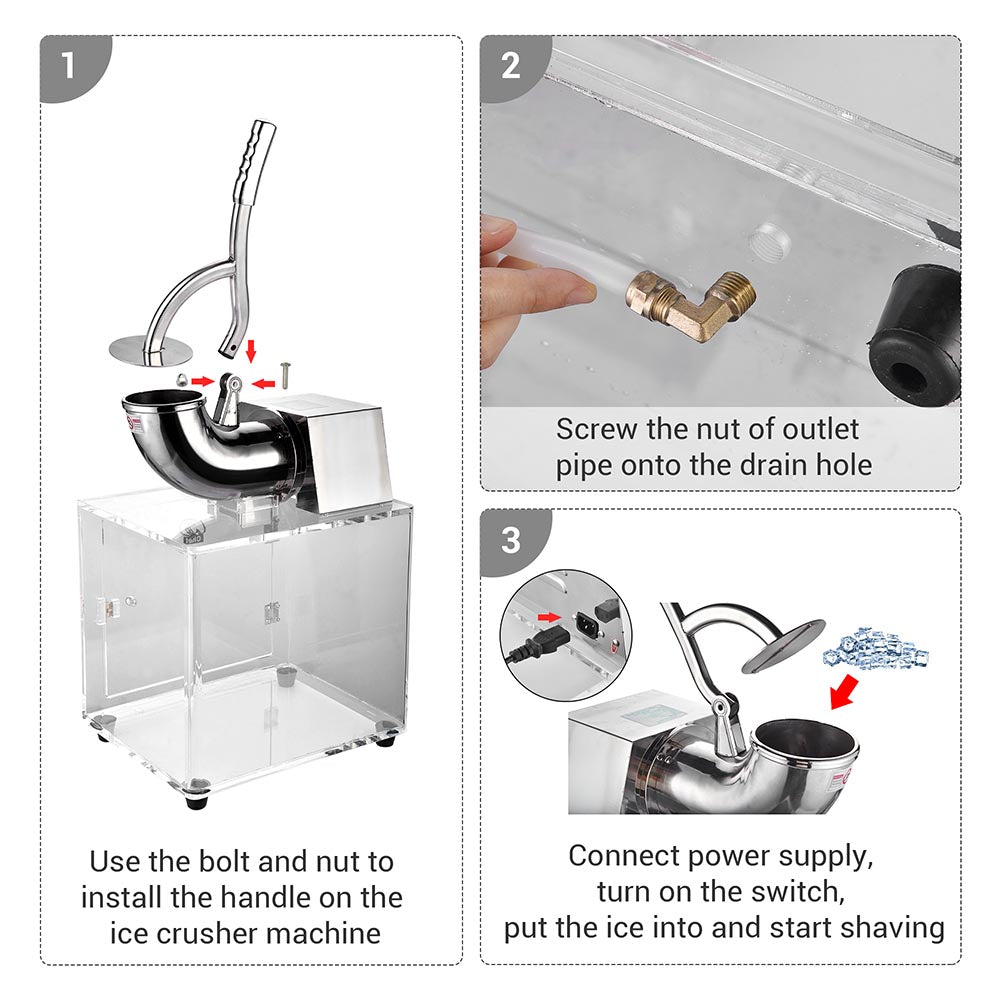 1

Use the bolt and nut to install the handle on the ice crusher machine

2

Screw the nut of outlet pipe onto the drain hole

3

Connect power supply, turn on the switch, put the ice into and start shaving