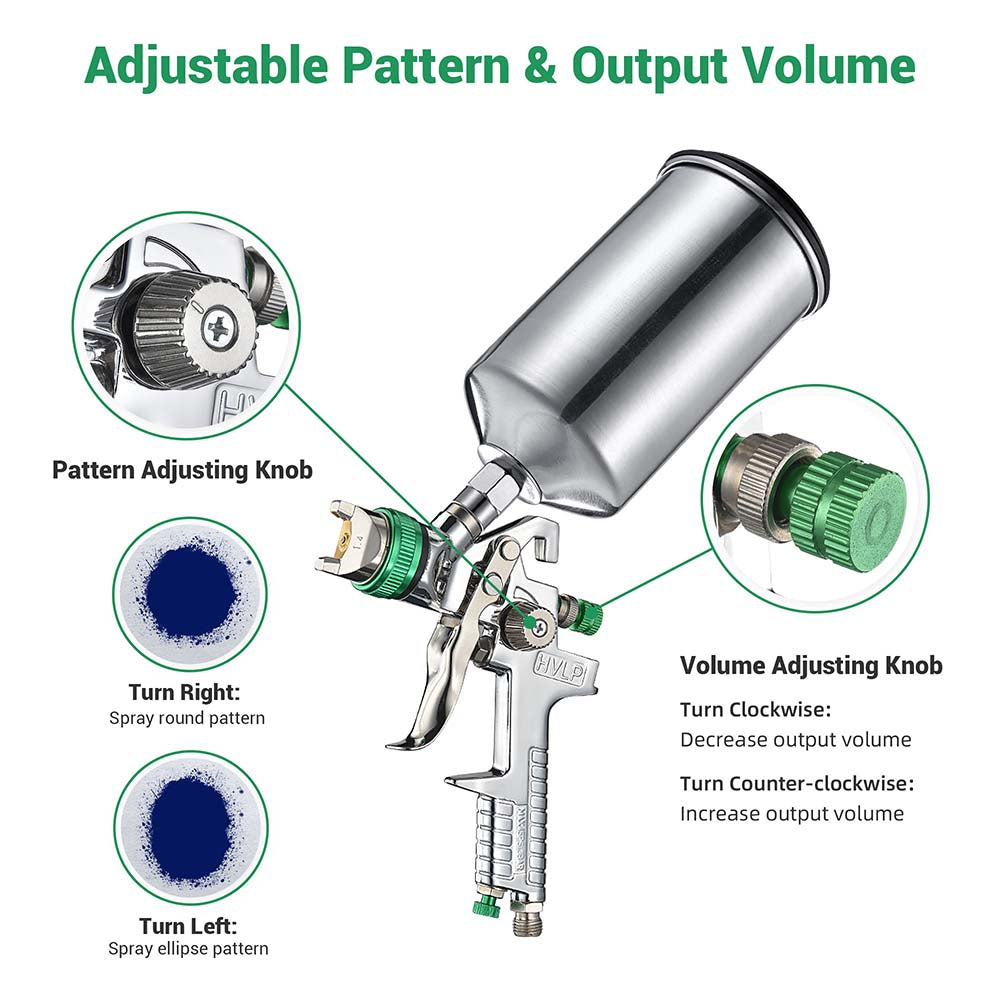 Adjustable Pattern & Output Volume

Pattern Adjusting Knob

Turn Right:
Spray round pattern

Turn Left:
Spray ellipse pattern

1.4

HVLP

Volume Adjusting Knob

Turn Clockwise:
Decrease output volume

Turn Counter-clockwise:
Increase output volume