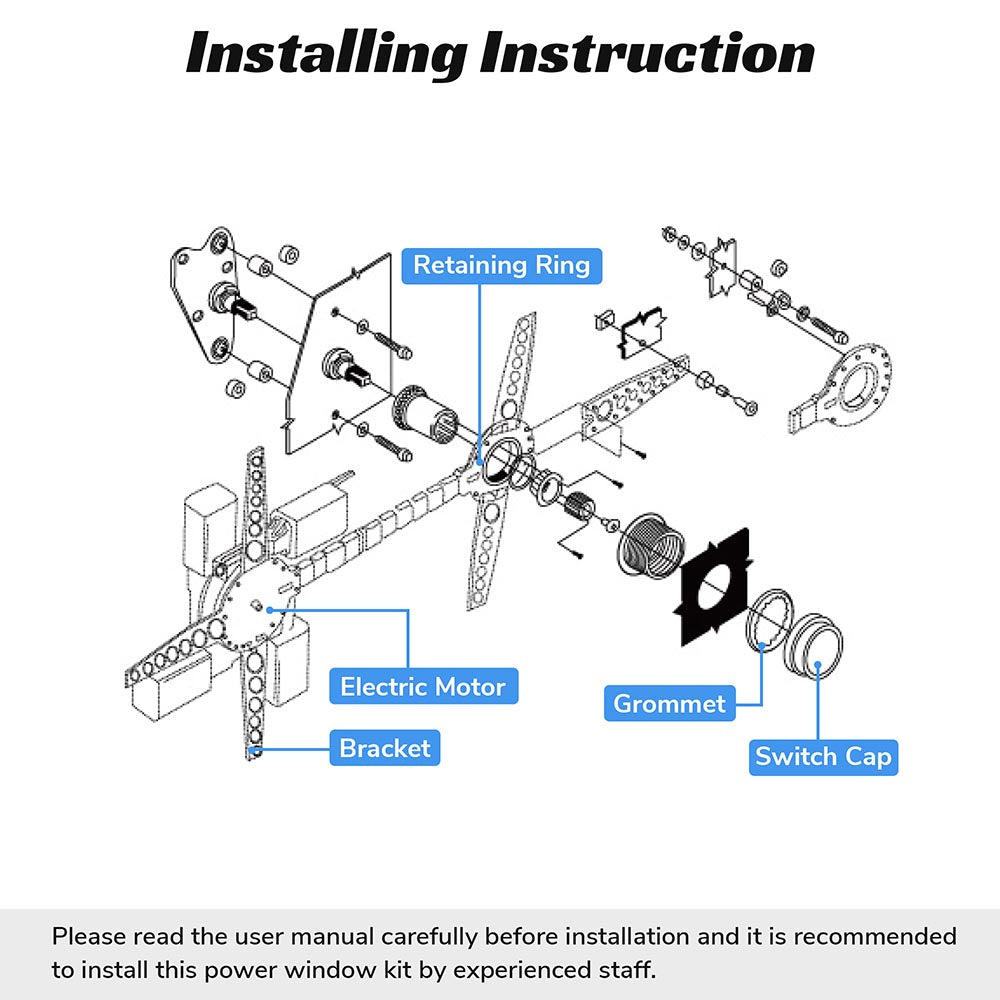 Installing Instruction

Retaining Ring

Electric Motor

Bracket

Grommet

Switch Cap

Please read the user manual carefully before installation and it is recommended to install this power window kit by experienced staff.