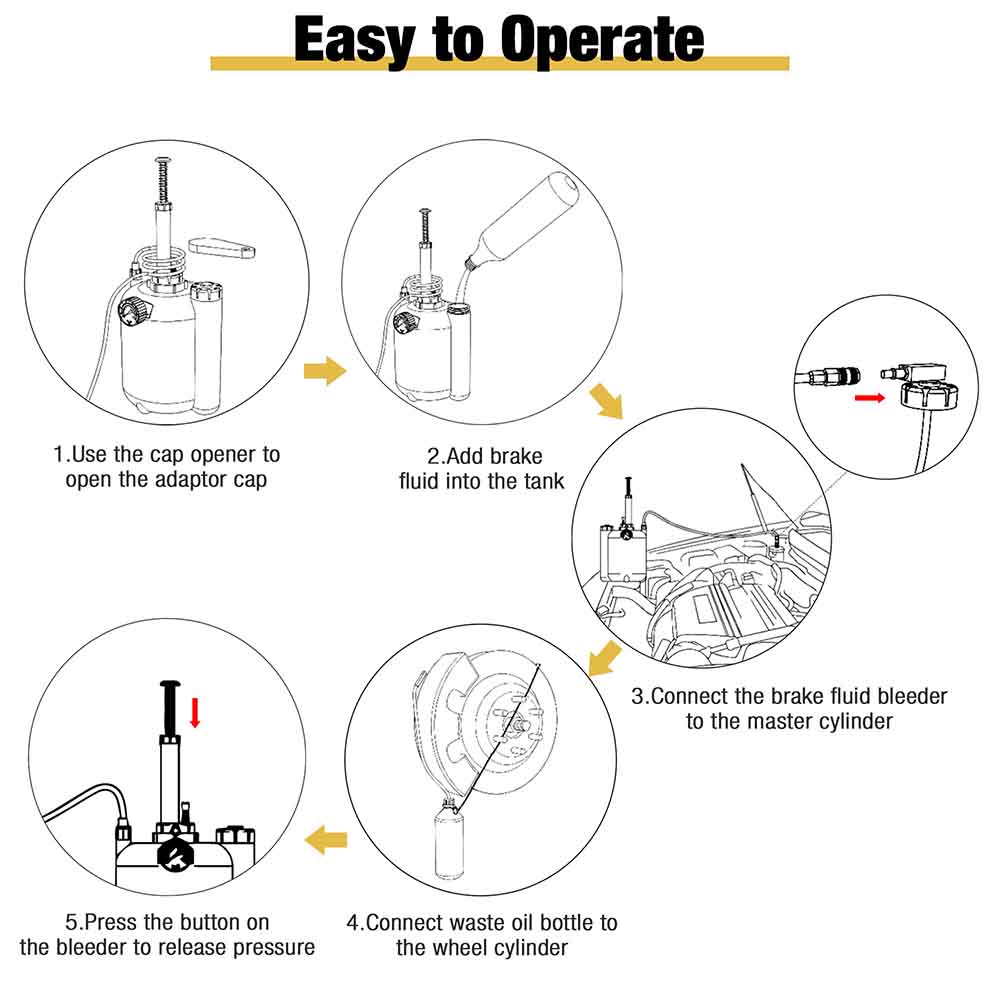 Easy to Operate

1.Use the cap opener to open the adaptor cap

2.Add brake fluid into the tank

3.Connect the brake fluid bleeder to the master cylinder

4.Connect waste oil bottle to the wheel cylinder

5.Press the button on the bleeder to release pressure