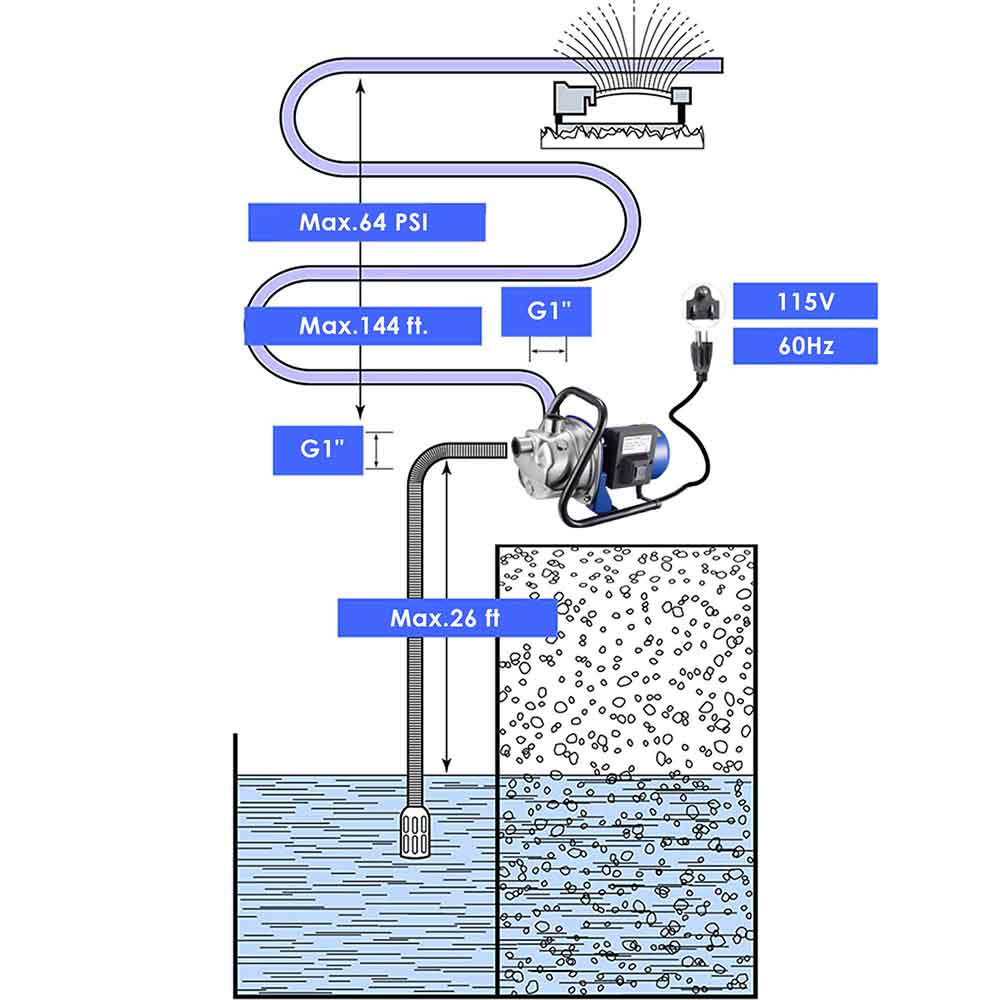 Max.64 PSI

Max.144 ft.

G1"

115V

60Hz

G1"

Max.26 ft