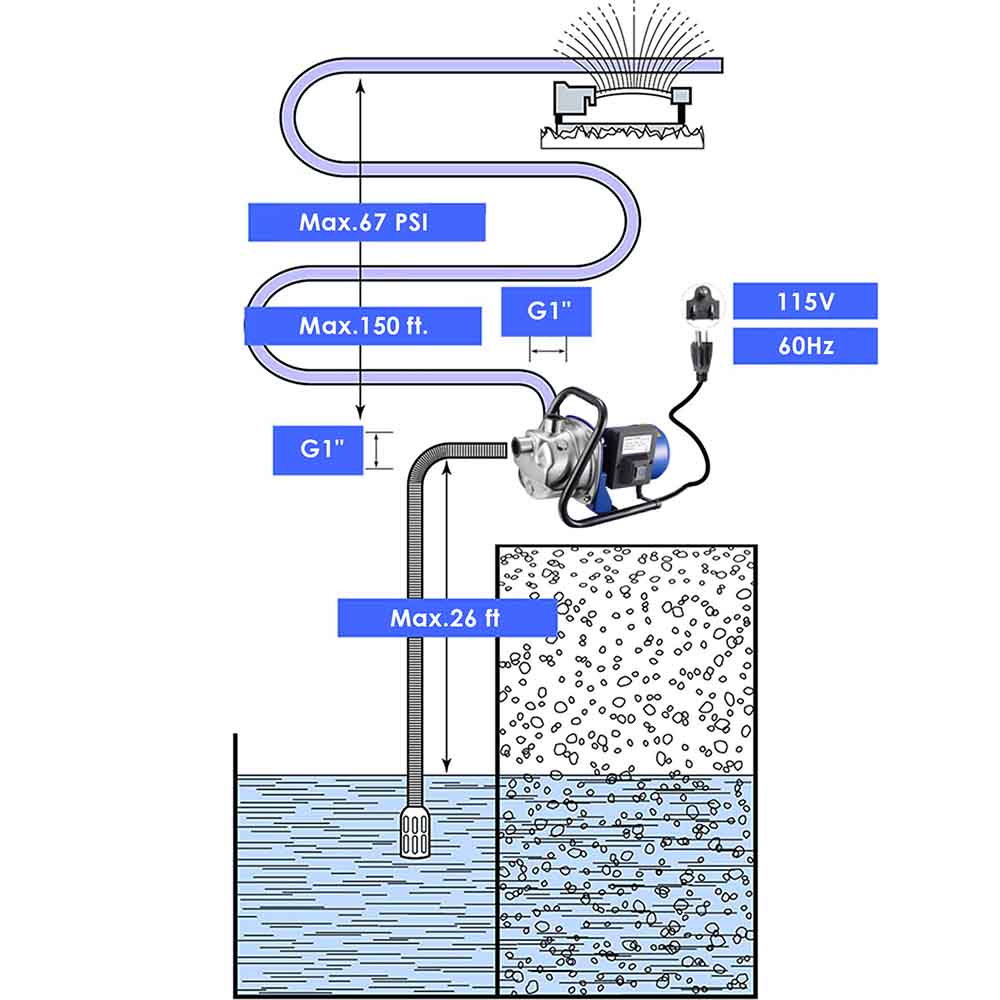 Max.67 PSI

Max.150 ft.

G1"

115V

60Hz

G1"

Max.26 ft