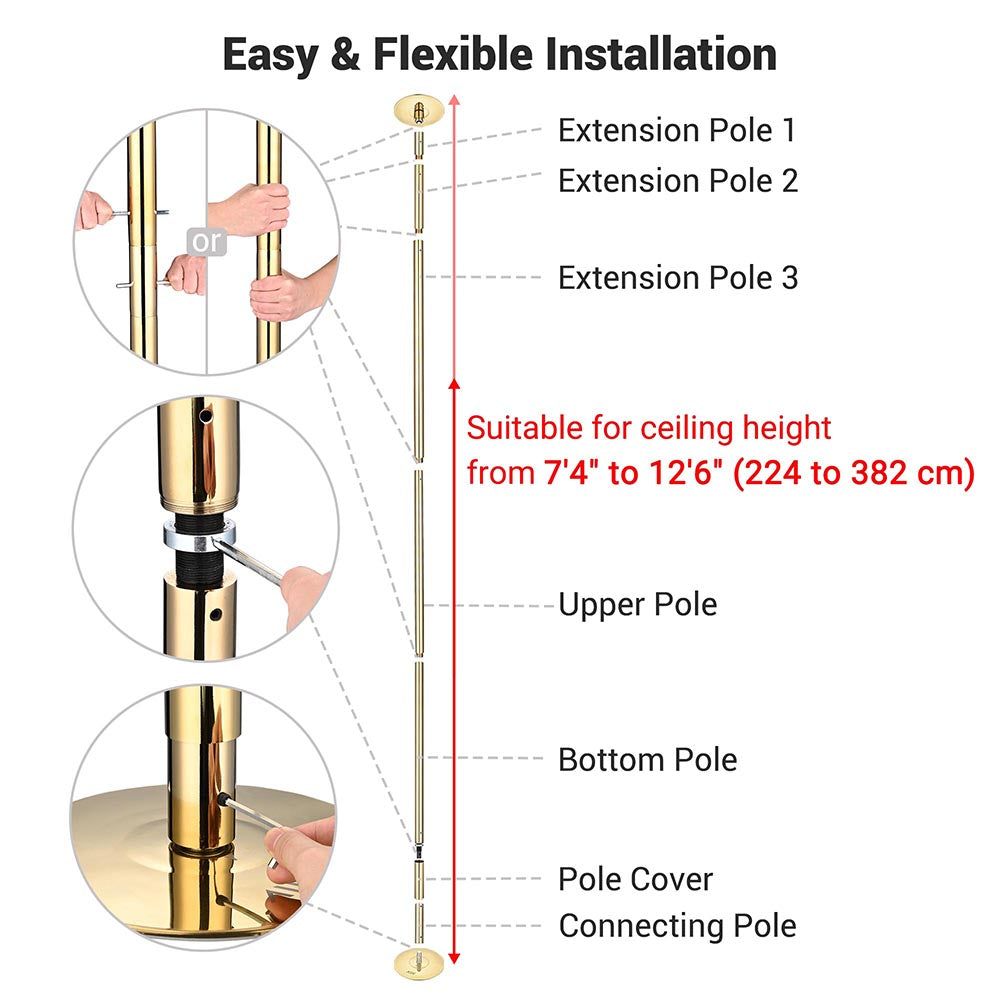 Easy & Flexible Installation

or

Extension Pole 1
Extension Pole 2
Extension Pole 3

Suitable for ceiling height from 7'4" to 12'6" (224 to 382 cm)

Upper Pole

Bottom Pole

Pole Cover
Connecting Pole