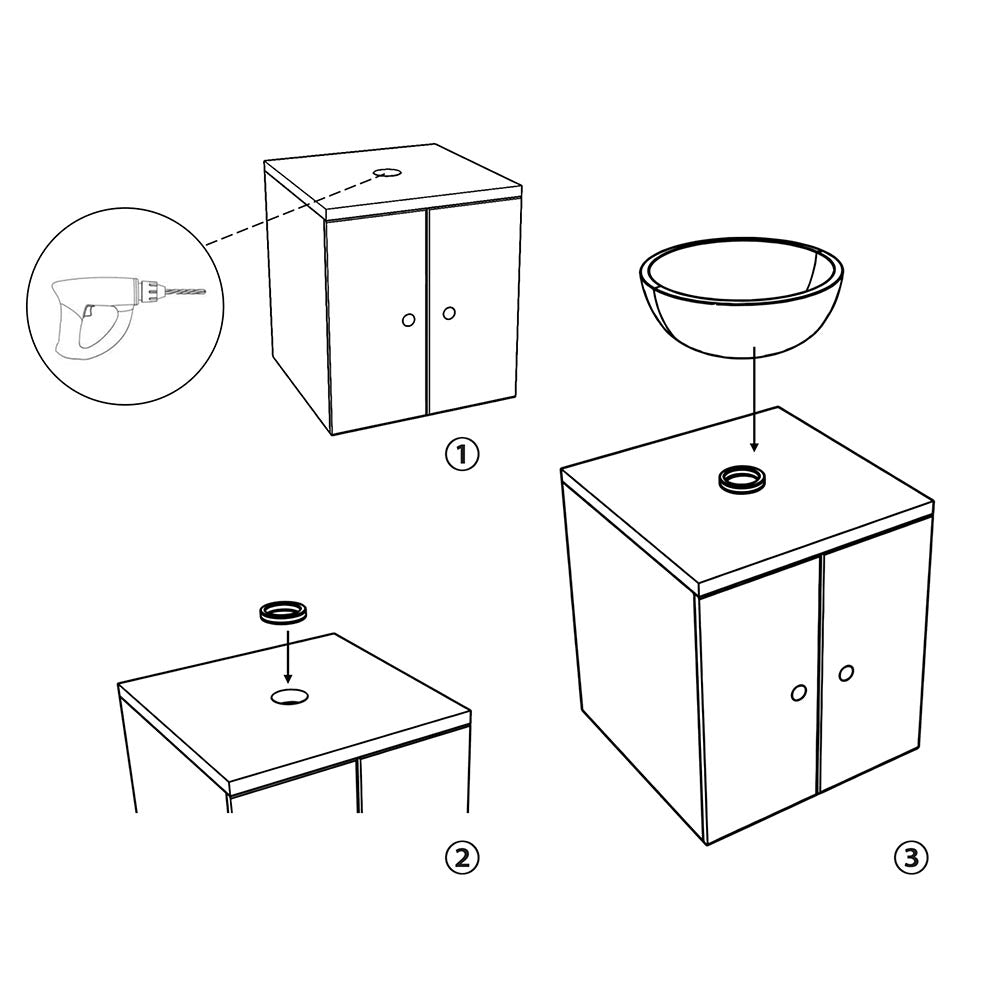 ①

②

③