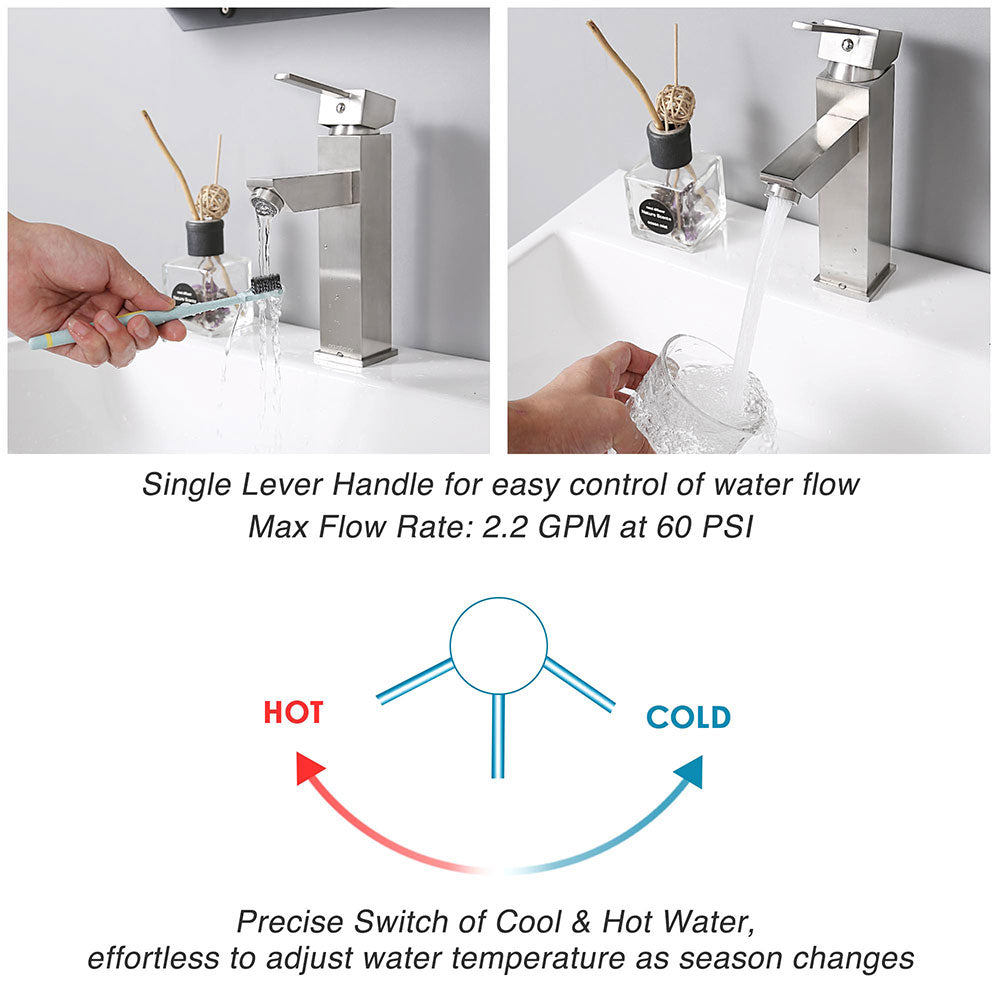 Single Lever Handle for easy control of water flow
Max Flow Rate: 2.2 GPM at 60 PSI

HOT

COLD

Precise Switch of Cool & Hot Water,
effortless to adjust water temperature as season changes