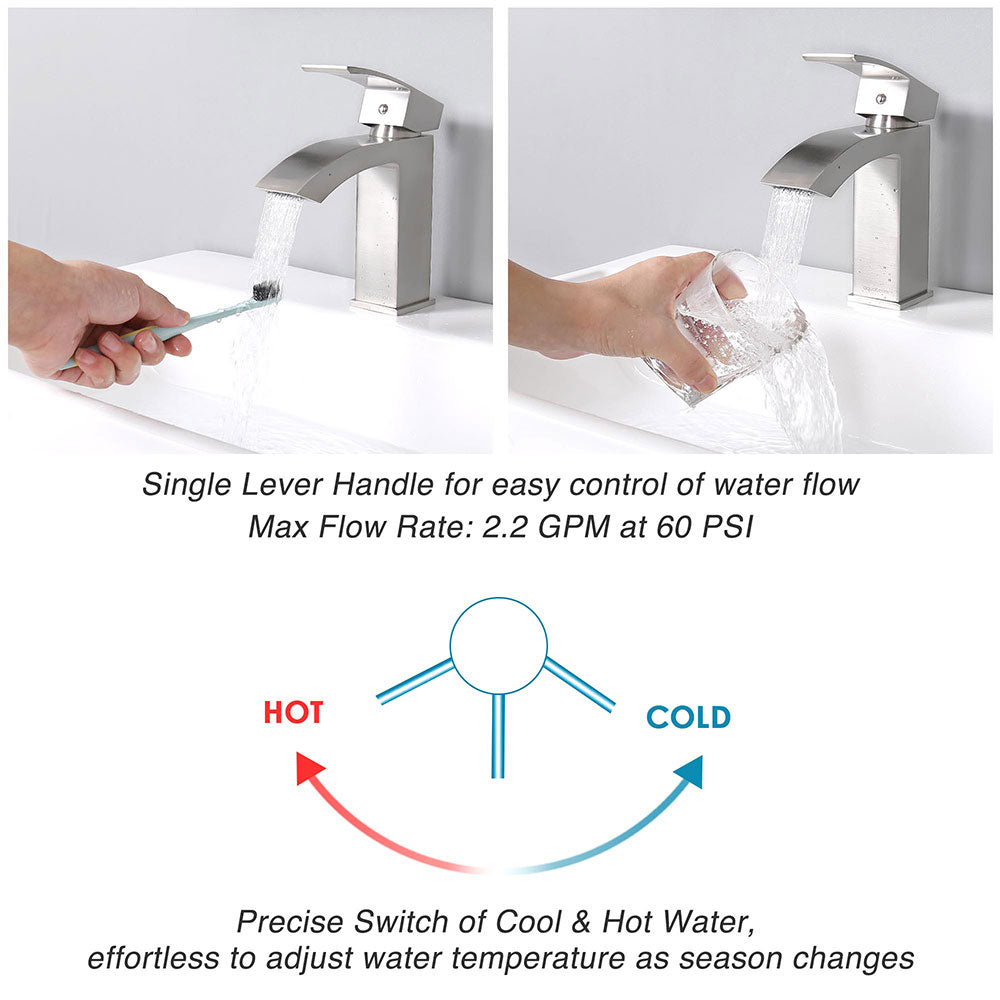 Single Lever Handle for easy control of water flow
Max Flow Rate: 2.2 GPM at 60 PSI

HOT

COLD

Precise Switch of Cool & Hot Water,
effortless to adjust water temperature as season changes