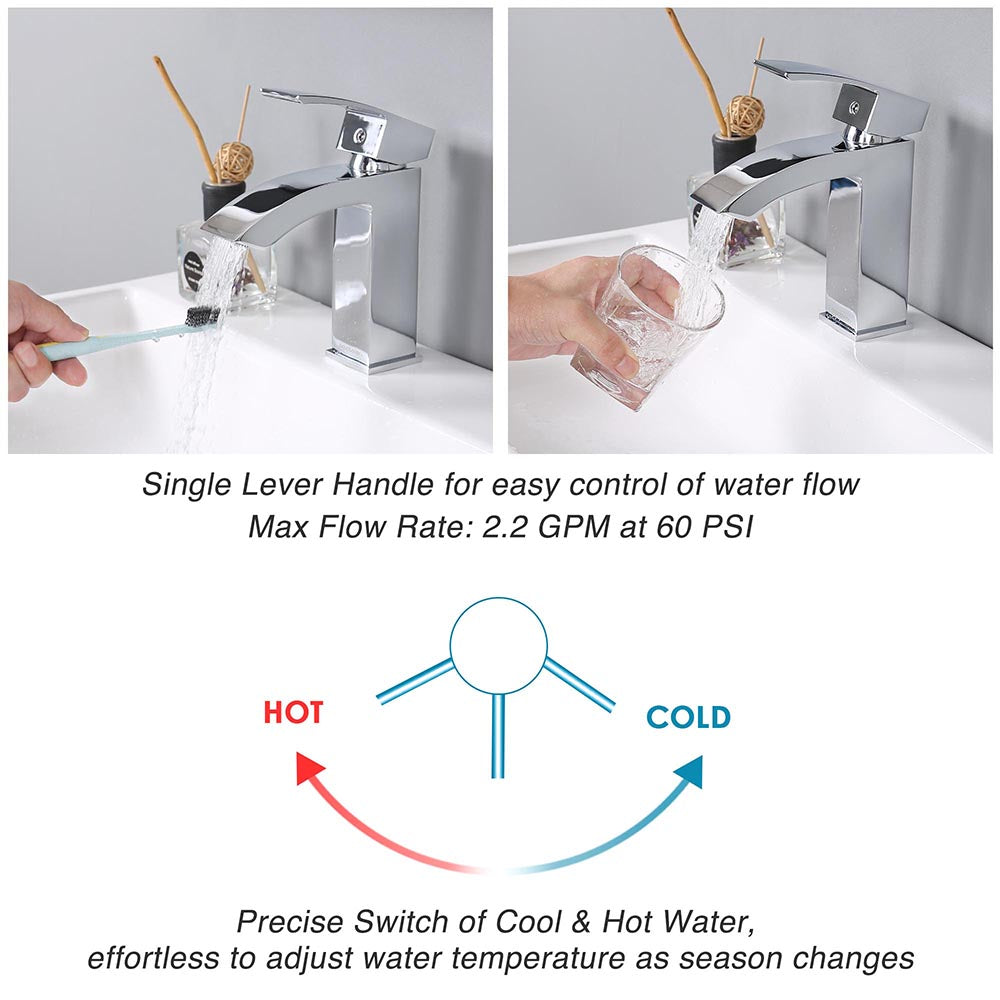 Single Lever Handle for easy control of water flow
Max Flow Rate: 2.2 GPM at 60 PSI

HOT

COLD

Precise Switch of Cool & Hot Water,
effortless to adjust water temperature as season changes