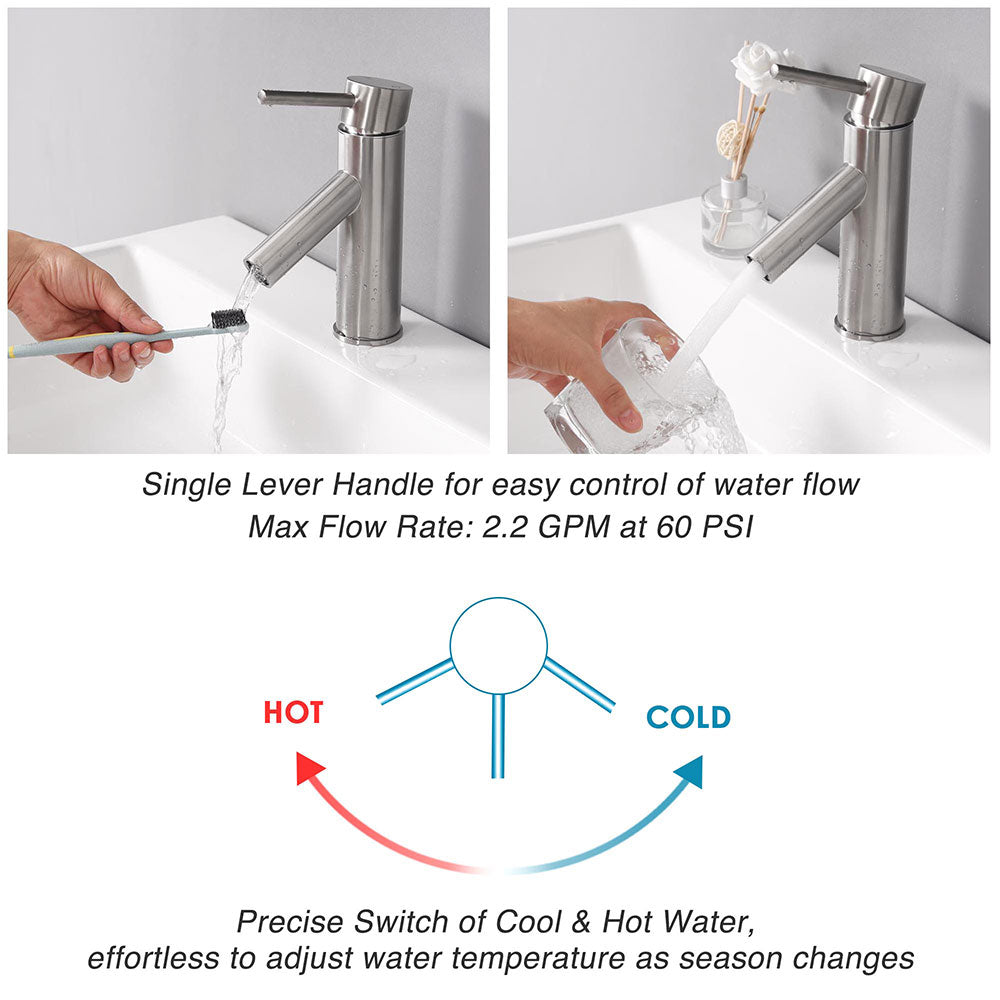 Single Lever Handle for easy control of water flow
Max Flow Rate: 2.2 GPM at 60 PSI

HOT

COLD

Precise Switch of Cool & Hot Water,
effortless to adjust water temperature as season changes