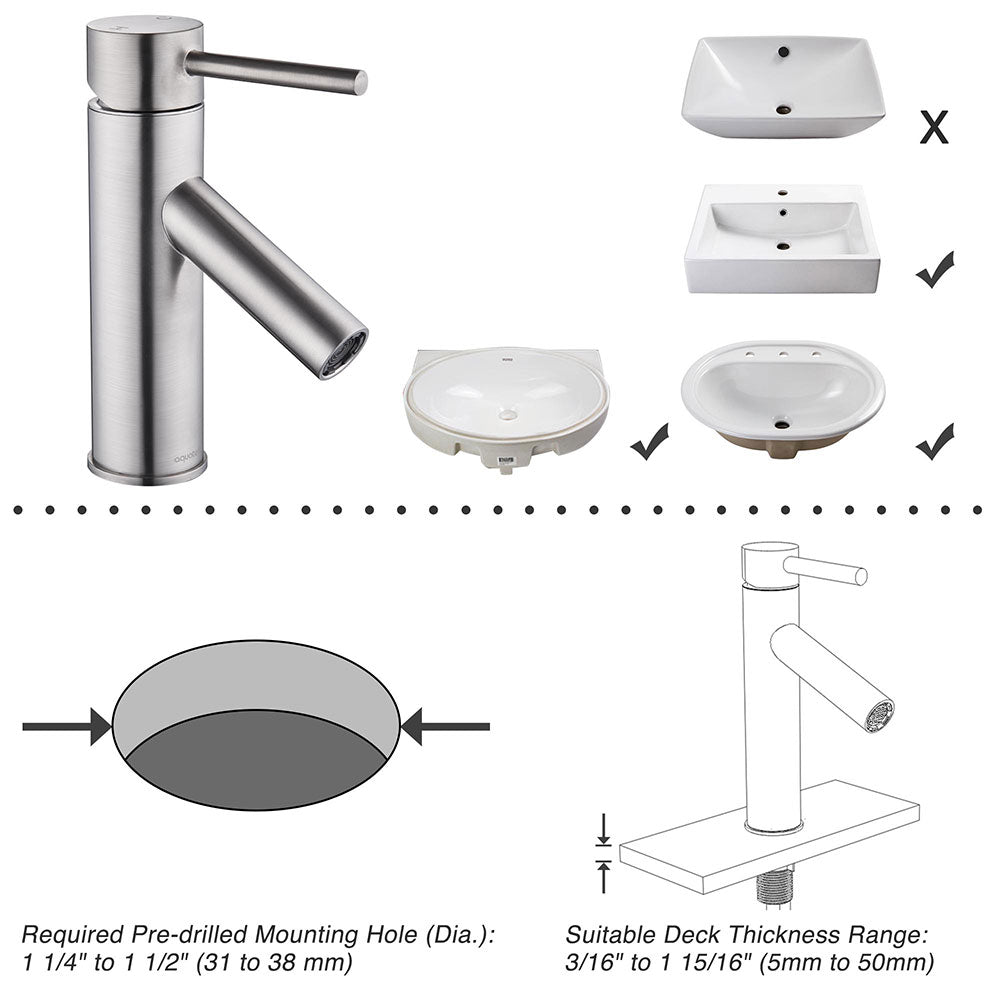 X

Required Pre-drilled Mounting Hole (Dia.): 1 1/4" to 1 1/2" (31 to 38 mm)

Suitable Deck Thickness Range: 3/16" to 1 15/16" (5mm to 50mm)