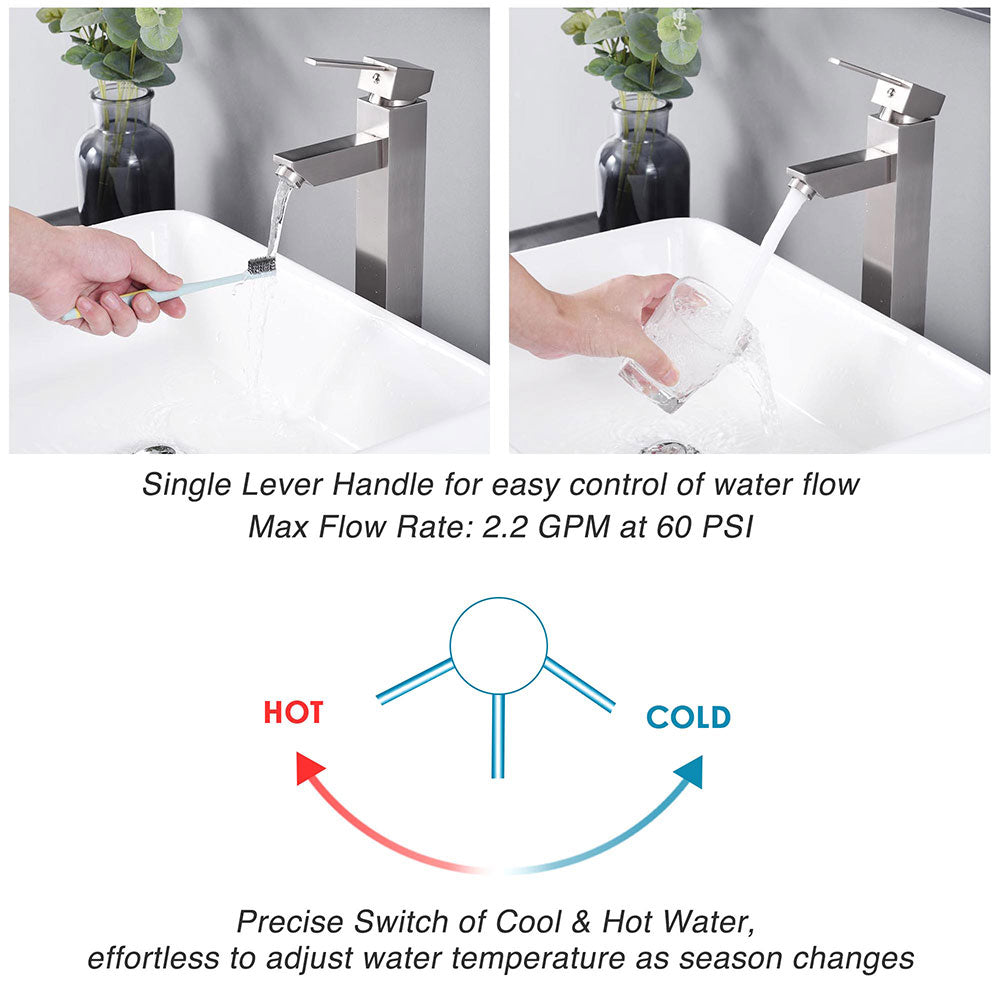 Single Lever Handle for easy control of water flow
Max Flow Rate: 2.2 GPM at 60 PSI

HOT

COLD

Precise Switch of Cool & Hot Water,
effortless to adjust water temperature as season changes